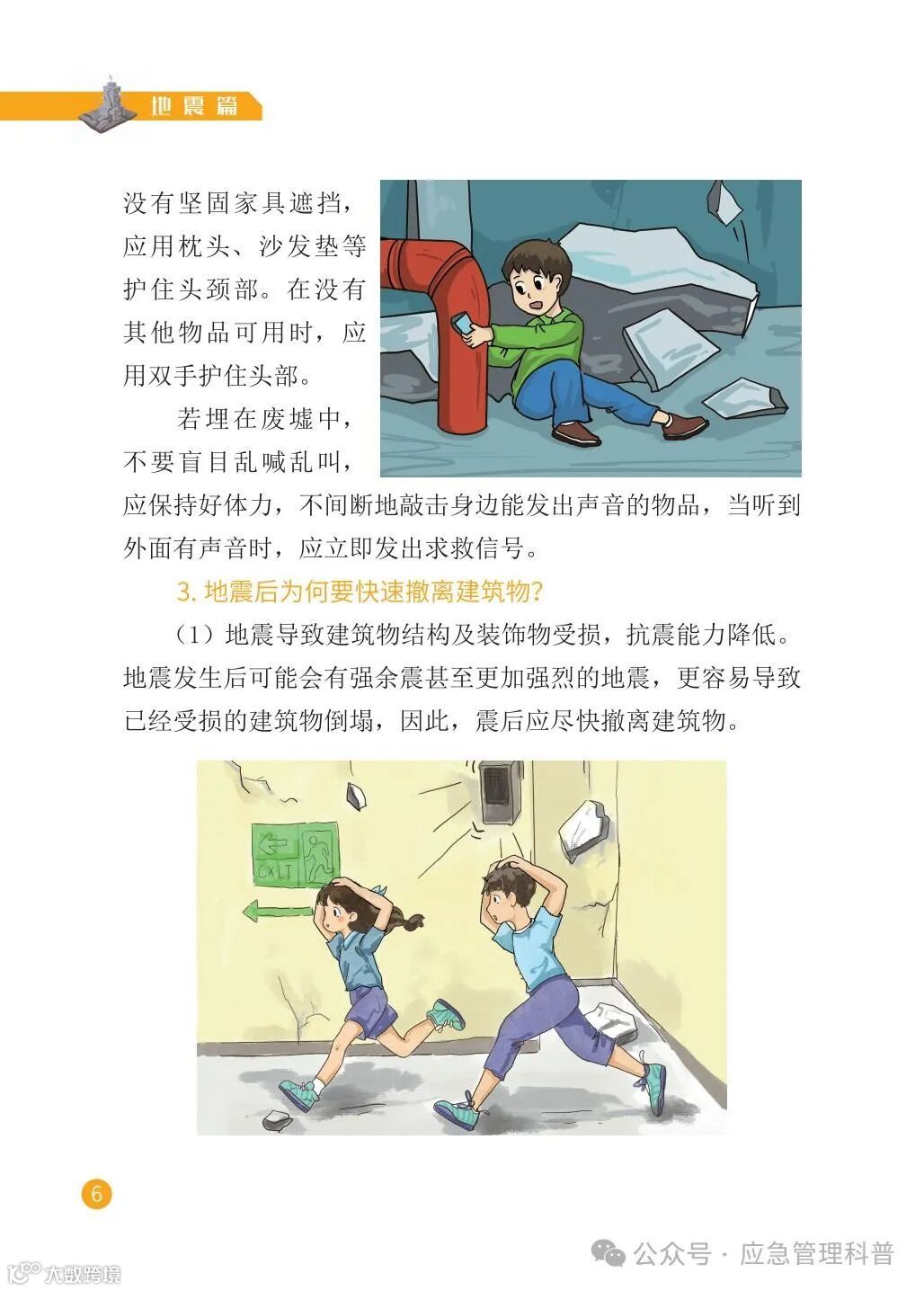 地震篇

没有坚固家具遮挡，应用枕头、沙发垫等护住头颈部。在没有其他物品可用时，应用双手护住头部。

若埋在废墟中，不要盲目乱喊乱叫，应保持好体力，不间断地敲击身边能发出声音的物品，当听到外面有声音时，应立即发出求救信号。

3. 地震后为何要快速撤离建筑物？

（1）地震导致建筑物结构及装饰物受损，抗震能力降低。地震发生后可能会有强余震甚至更加强烈的地震，更容易导致已经受损的建筑物倒塌，因此，震后应尽快撤离建筑物。

EXIT

6

公众号 · 应急管理科普

大数跨境