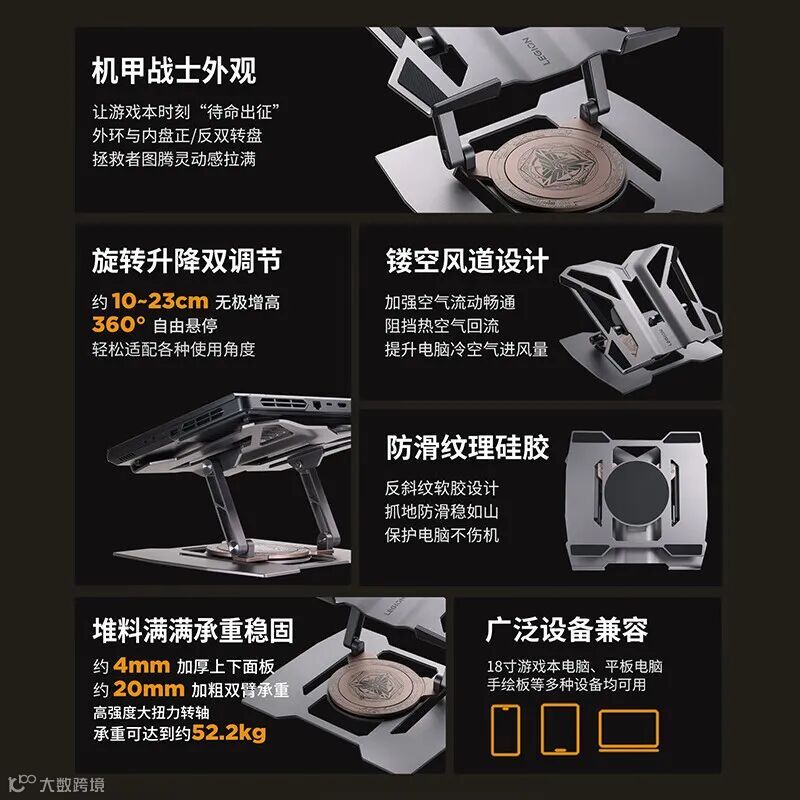 机甲战士外观

让游戏本时刻“待命出征”
外环与内盘正/反双转盘
拯救者图腾灵动感拉满

LEGION

旋转升降双调节

约 10~23cm 无极增高
360° 自由悬停
轻松适配各种使用角度

镂空风道设计

加强空气流动畅通
阻挡热空气回流
提升电脑冷空气进风量

LEGION

防滑纹理硅胶

反斜纹软胶设计
抓地防滑稳如山
保护电脑不伤机

堆料满满承重稳固

约 4mm 加厚上下面板
约 20mm 加粗双臂承重
高强度大扭力转轴
承重可达到约52.2kg

LEGION

广泛设备兼容

18寸游戏本电脑、平板电脑
手绘板等多种设备均可用

大数跨境