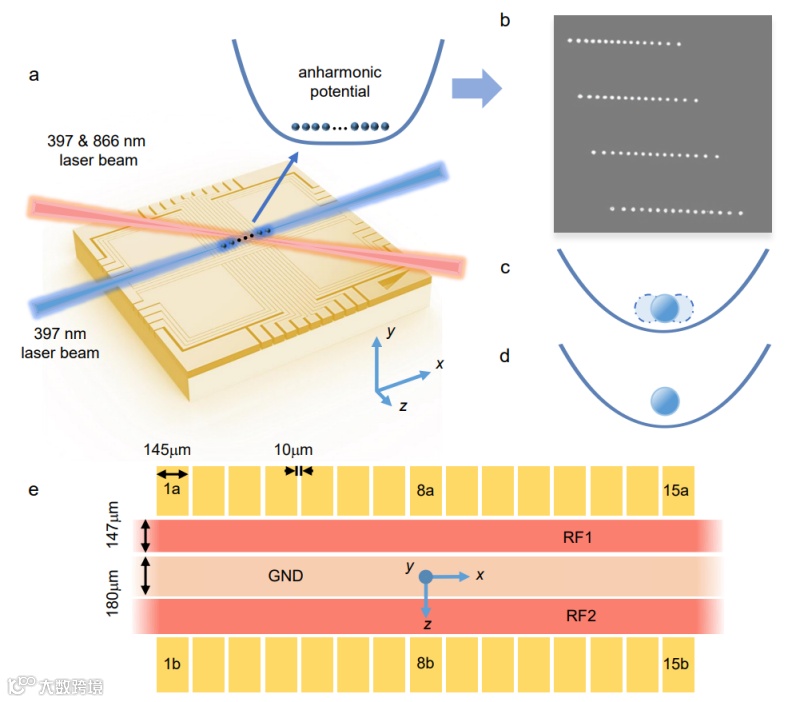 a

anharmonic potential

397 & 866 nm laser beam

397 nm laser beam

y
x
z

b

c

d

e

145μm

10μm

1a

8a

15a

147μm

RF1

180μm

GND

y
x
z

RF2

1b

8b

15b

大数跨境