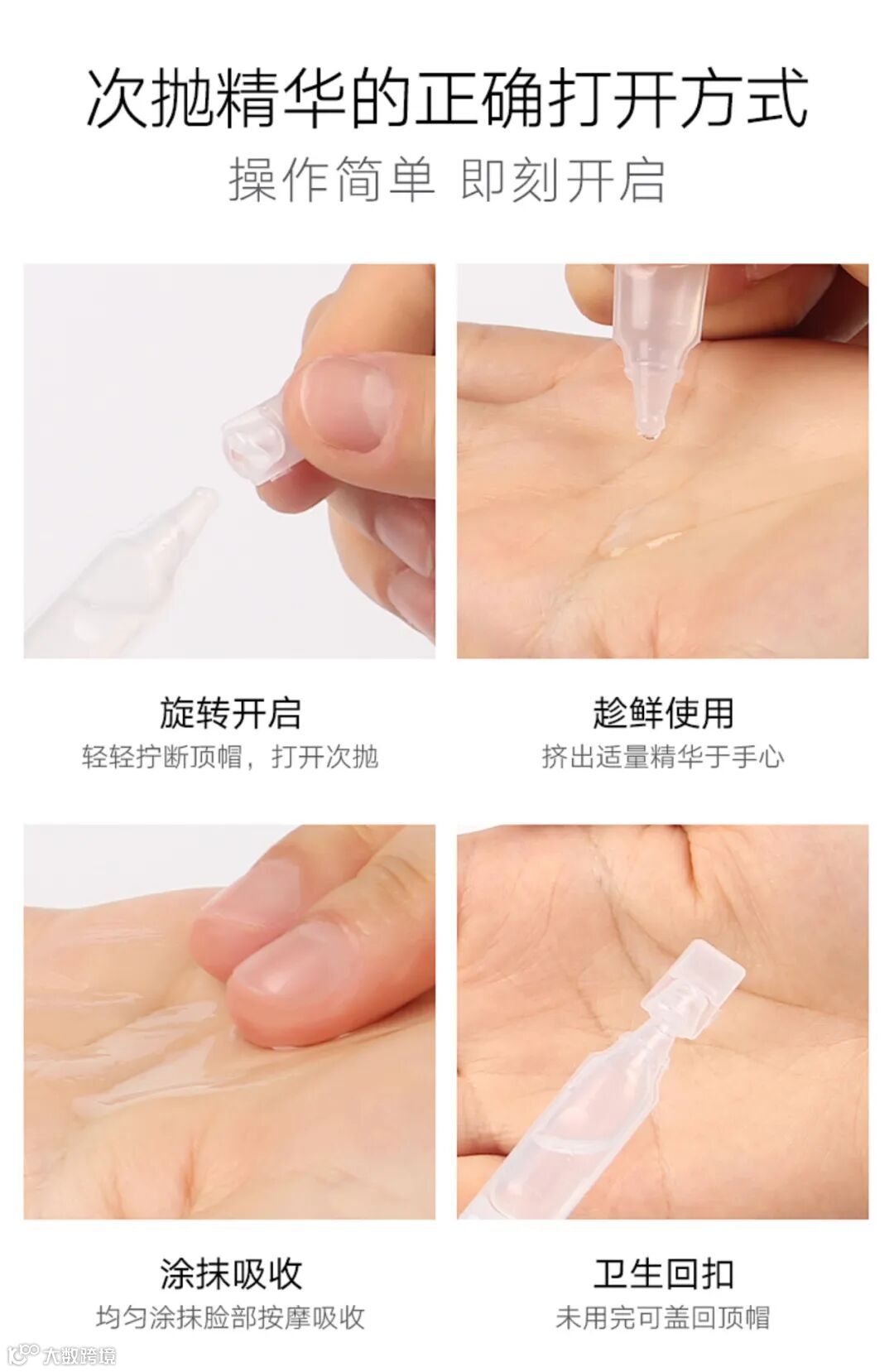 次抛精华的正确打开方式

操作简单 即刻开启

旋转开启
轻轻拧断顶帽，打开次抛

趁鲜使用
挤出适量精华于手心

涂抹吸收
均匀涂抹脸部按摩吸收

卫生回扣
未用完可盖回顶帽

大数跨境