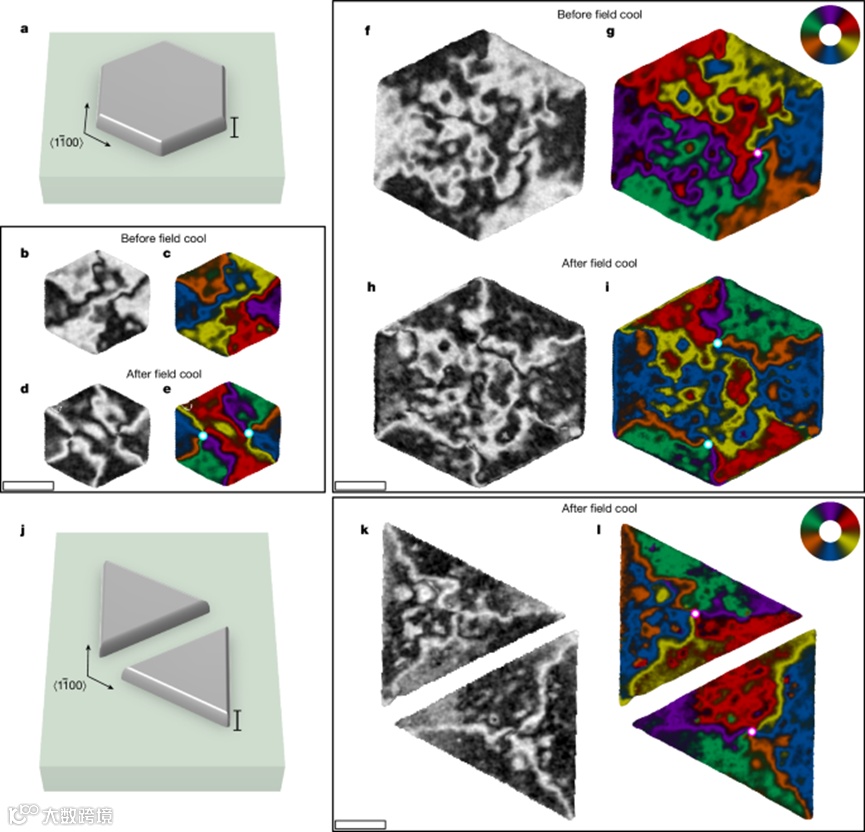 a

$\langle 1\bar{1}00 \rangle$

Before field cool

b

c

After field cool

d

e

Before field cool

f

g

After field cool

h

i

j

$\langle 1\bar{1}00 \rangle$

After field cool

k

l

大数跨境