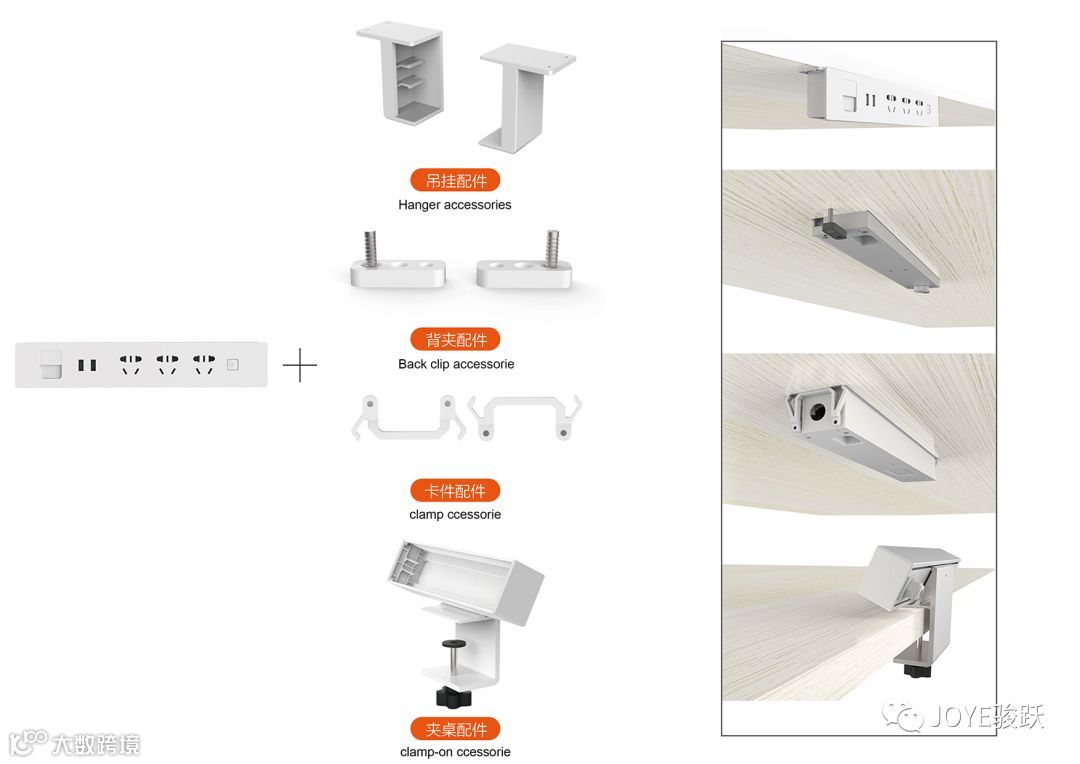 吊挂配件
Hanger accessories

背夹配件
Back clip accessorie

卡件配件
clamp ccessorie

夹桌配件
clamp-on ccessorie

大数跨境

JOYE骏跃