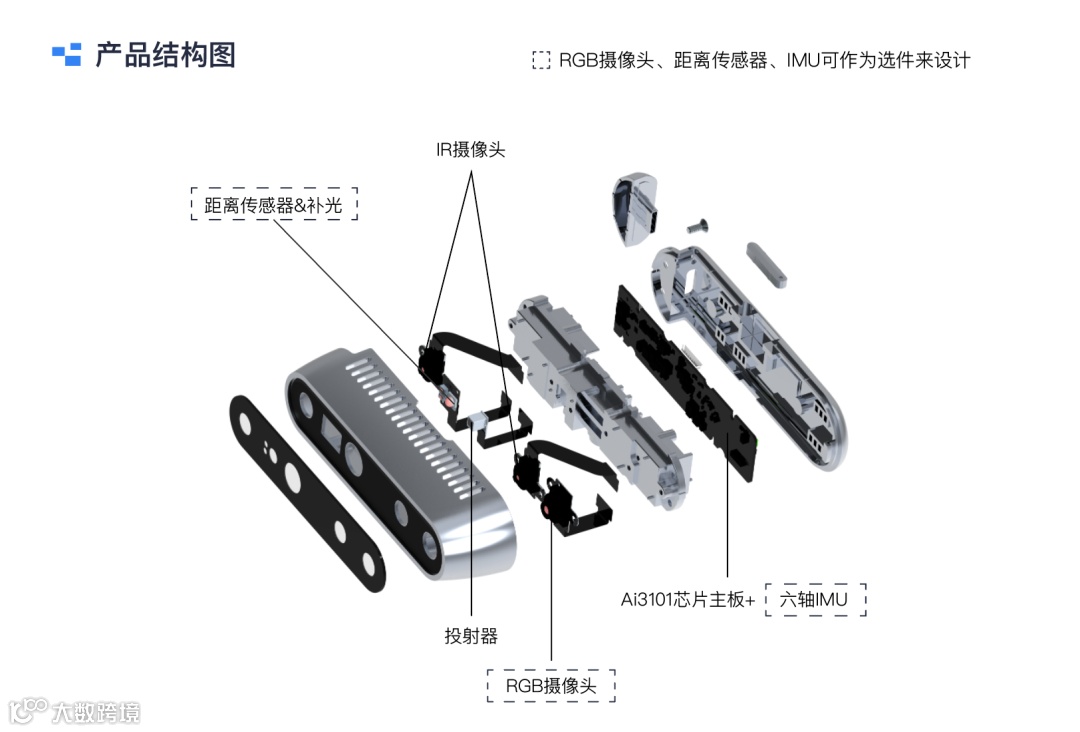 产品结构图

RGB摄像头、距离传感器、IMU可作为选件来设计

IR摄像头

距离传感器&补光

Ai3101芯片主板+ 六轴IMU

投射器

RGB摄像头

大数跨境