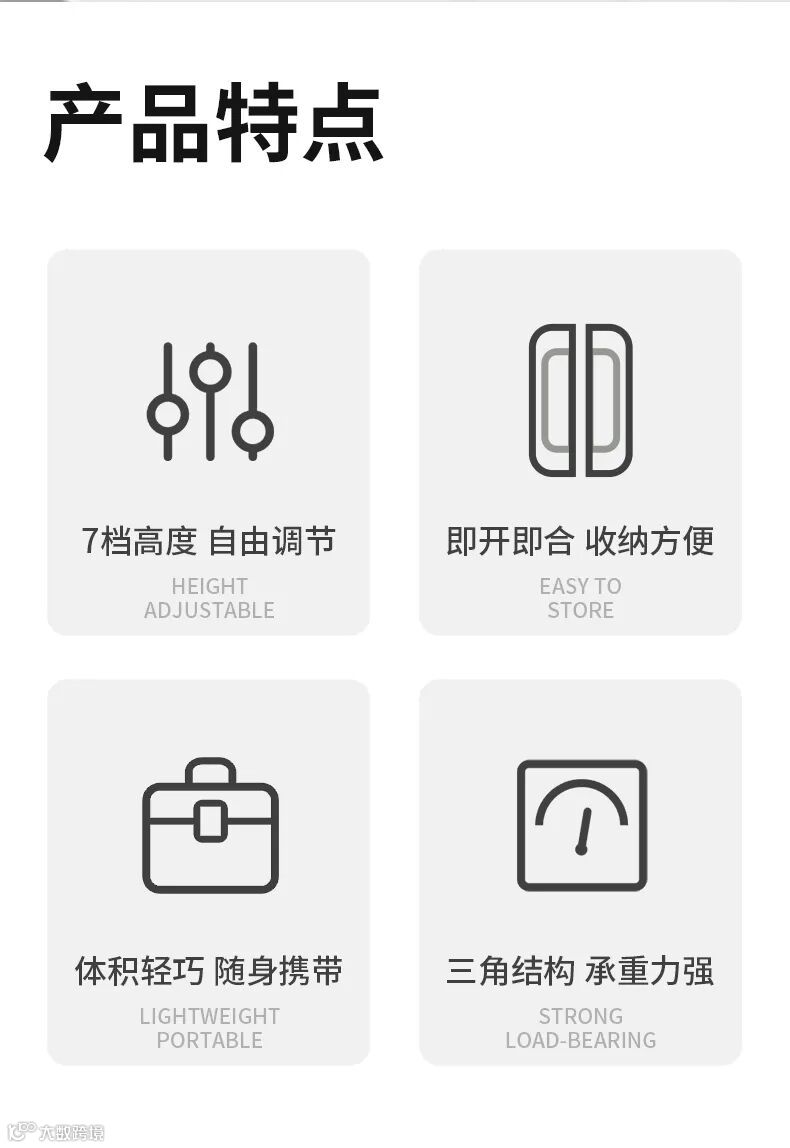 产品特点

7档高度 自由调节
HEIGHT
ADJUSTABLE

即开即合 收纳方便
EASY TO
STORE

体积轻巧 随身携带
LIGHTWEIGHT
PORTABLE

三角结构 承重力强
STRONG
LOAD-BEARING

大数跨境