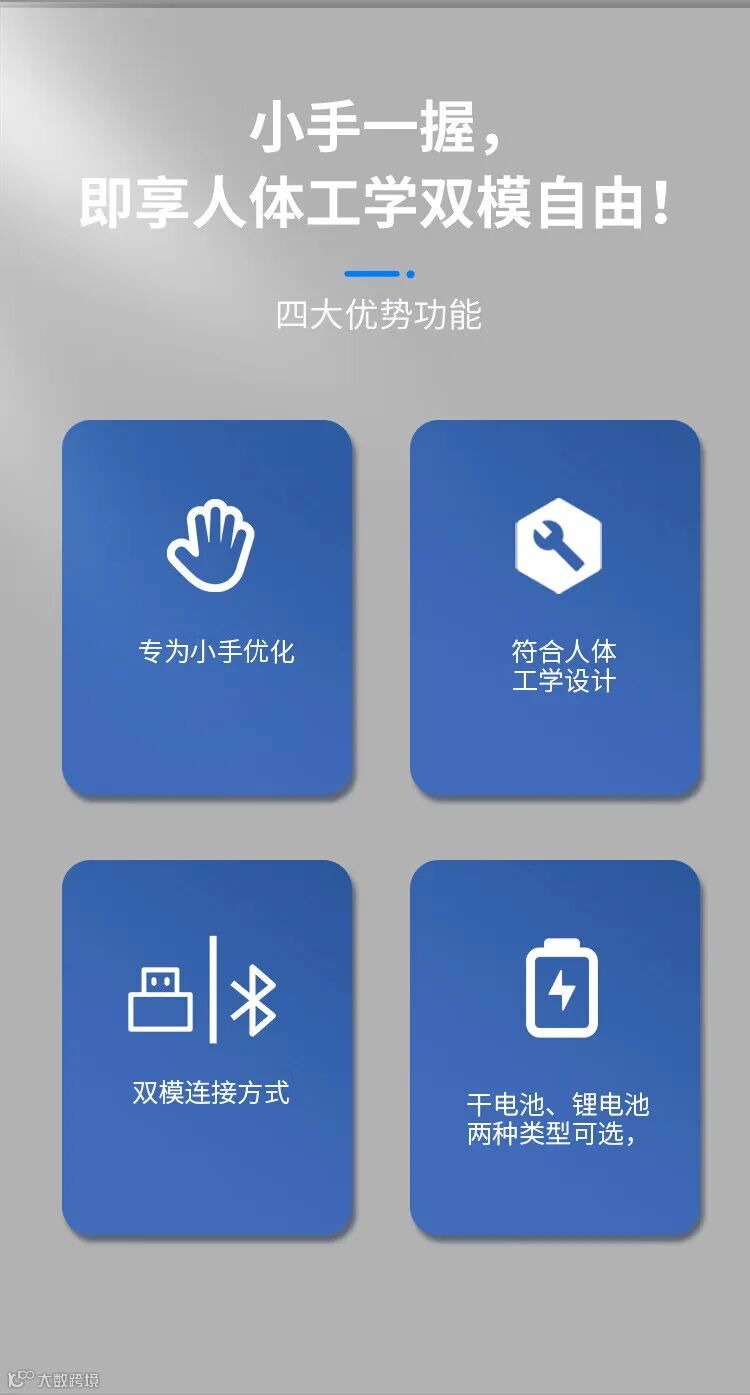 小手一握，
即享人体工学双模自由！

四大优势功能

专为小手优化

符合人体
工学设计

双模连接方式

干电池、锂电池
两种类型可选，

大数跨境