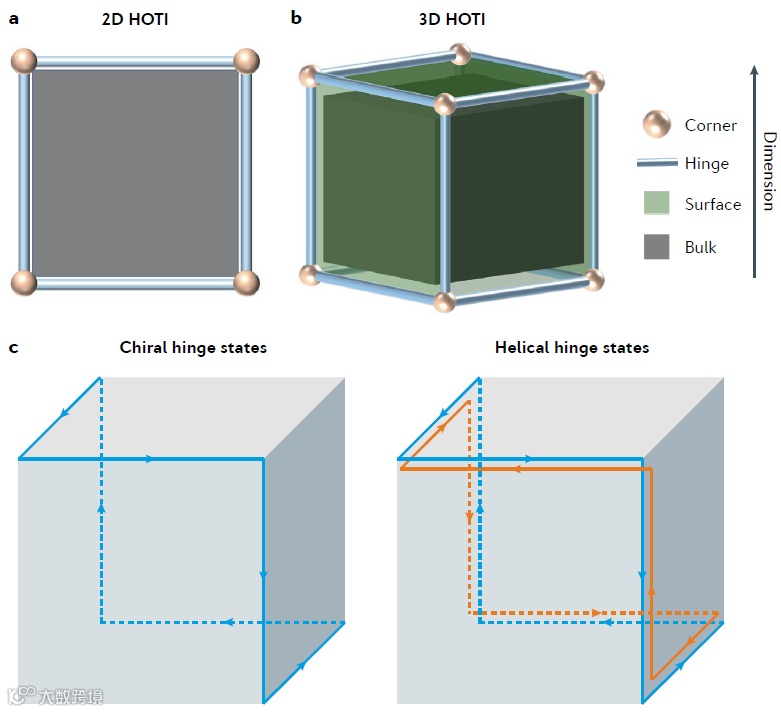 a
2D HOTI

b
3D HOTI

Corner
Hinge
Surface
Bulk

Dimension

c
Chiral hinge states

Helical hinge states

大数跨境