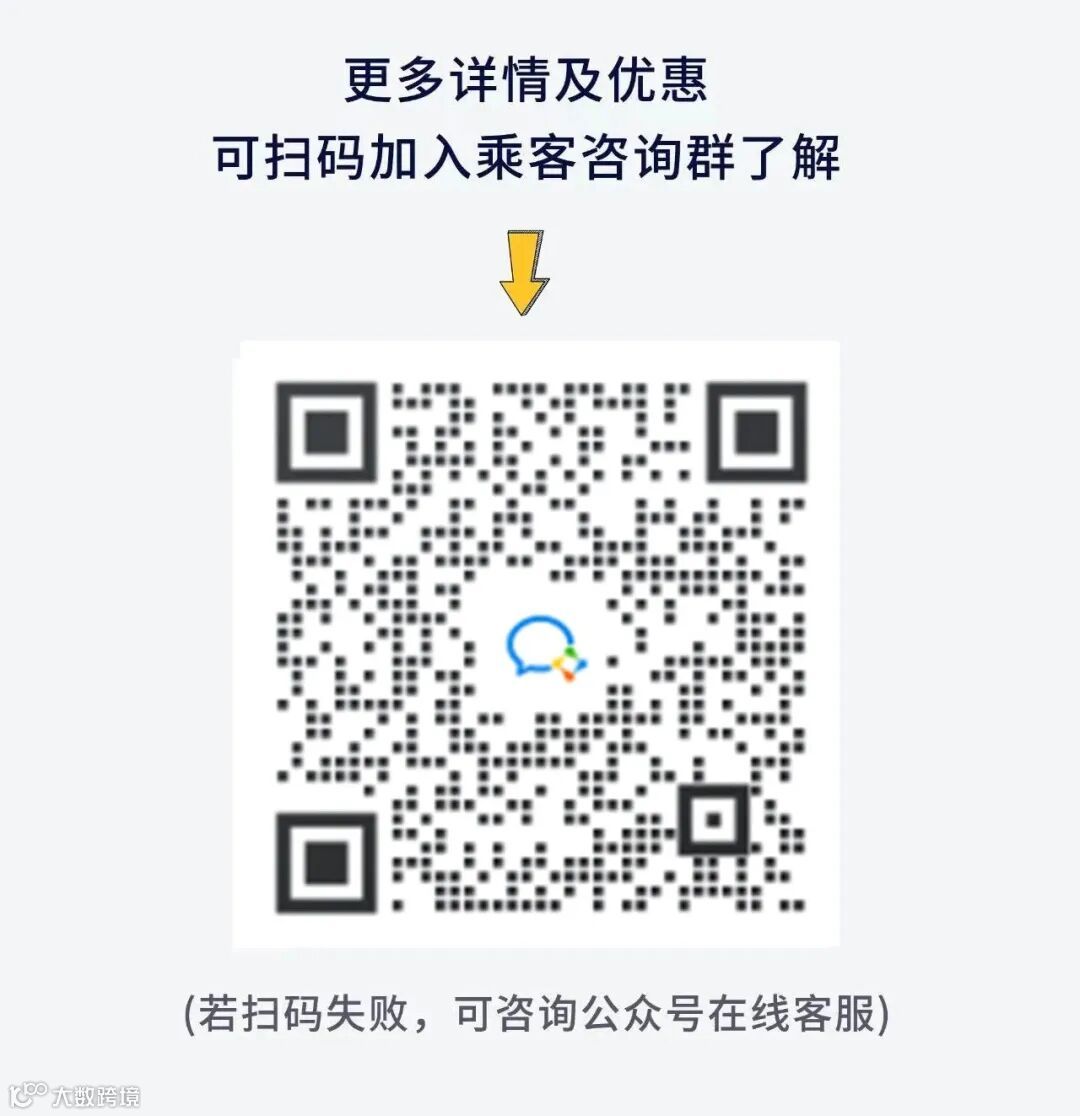 更多详情及优惠
可扫码加入乘客咨询群了解

(若扫码失败，可咨询公众号在线客服)

大数跨境