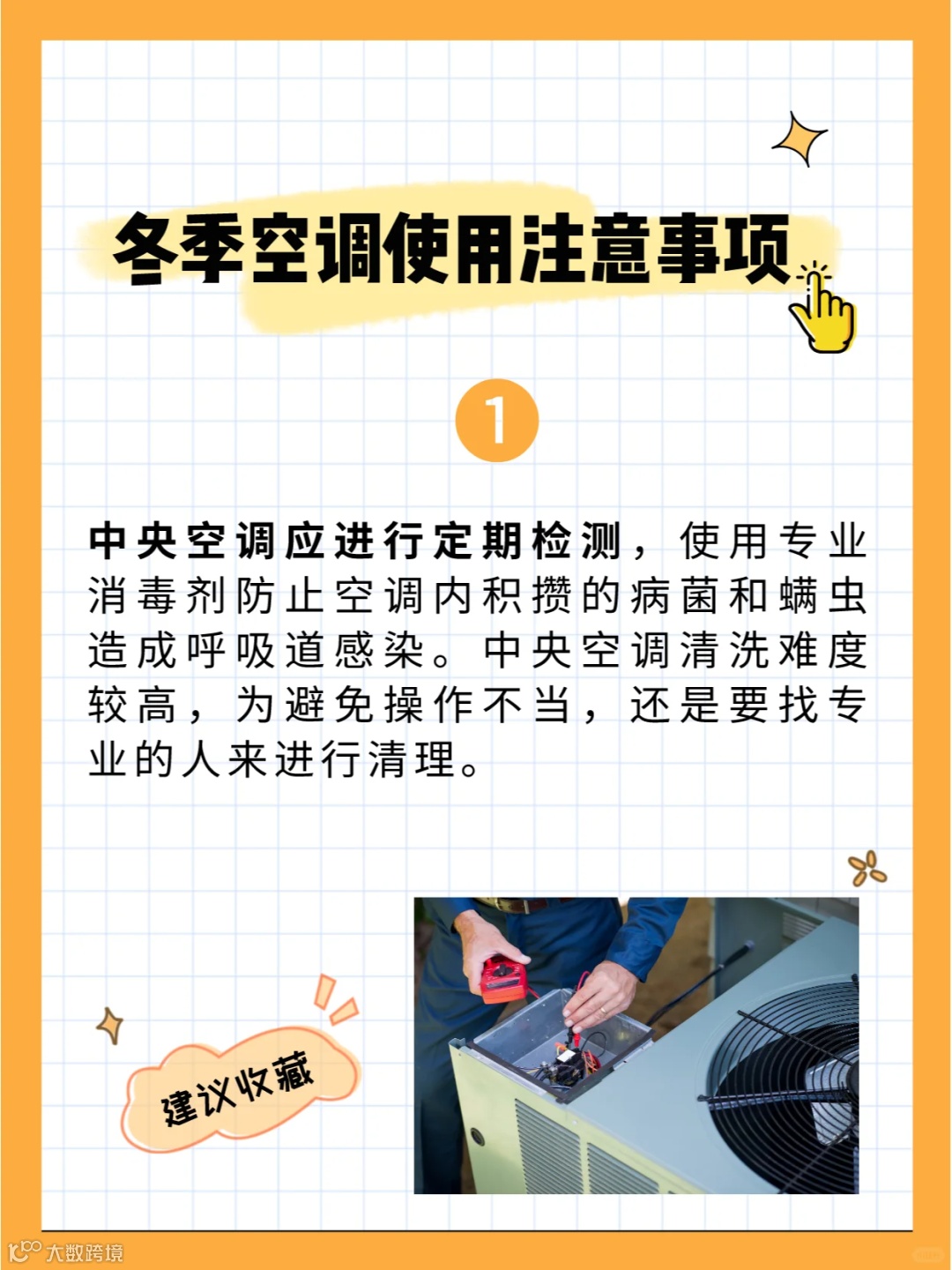 冬季空调使用注意事项

1

中央空调应进行定期检测，使用专业消毒剂防止空调内积攒的病菌和螨虫造成呼吸道感染。中央空调清洗难度较高，为避免操作不当，还是要找专业的人来进行清理。

建议收藏

大数跨境