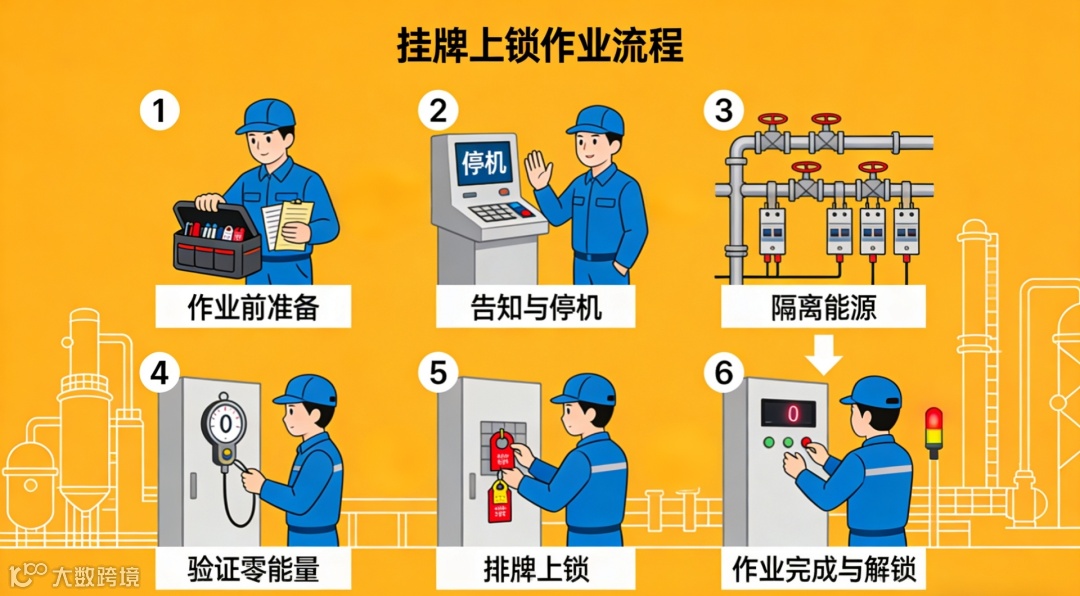 挂牌上锁作业流程

1
作业前准备

2
停机
告知与停机

3
隔离能源

4
0
验证零能量

5
排牌上锁

6
0
作业完成与解锁

大数跨境