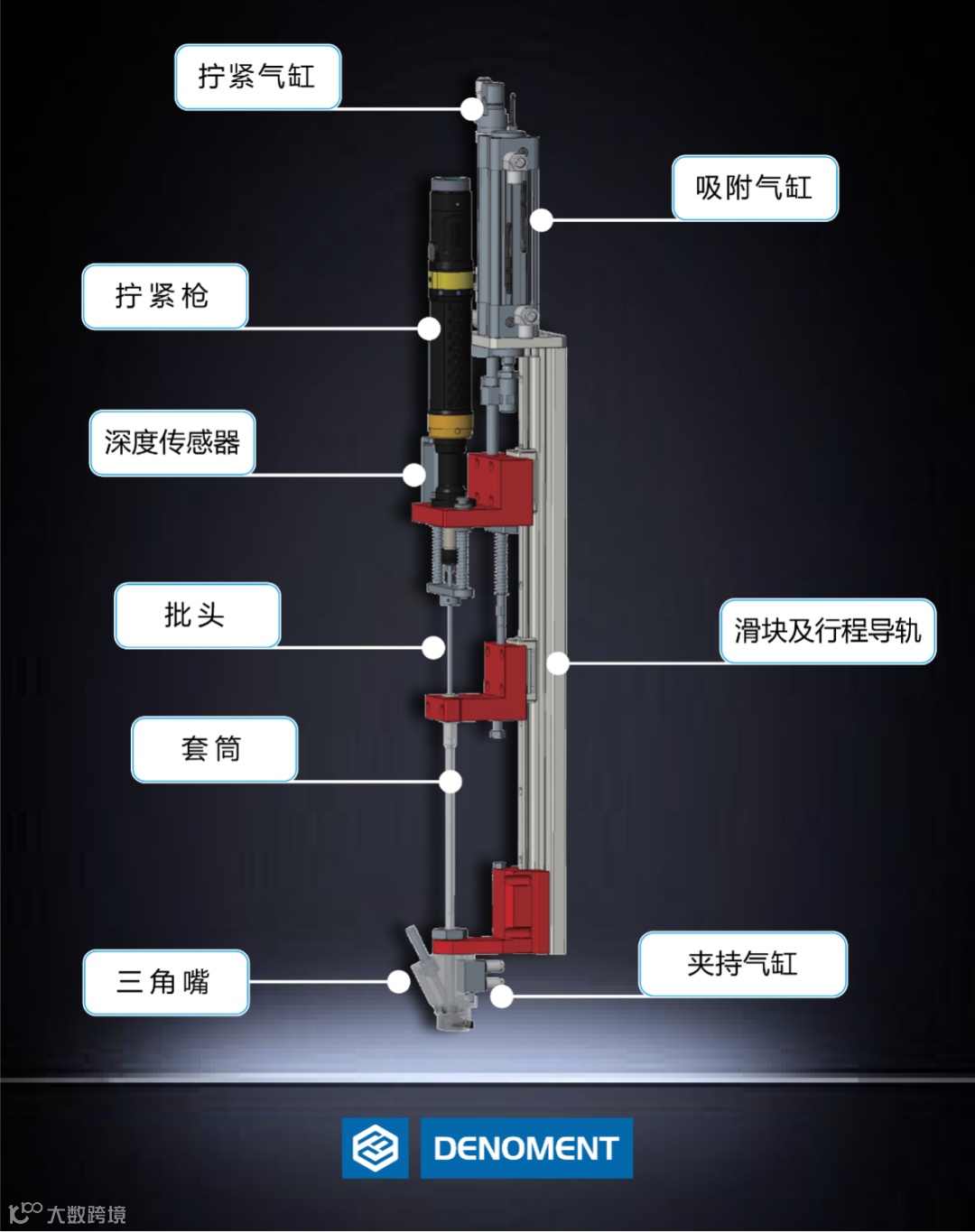 拧紧气缸

吸附气缸

拧紧枪

深度传感器

批头

滑块及行程导轨

套筒

三角嘴

夹持气缸

DENOMENT

大数跨境