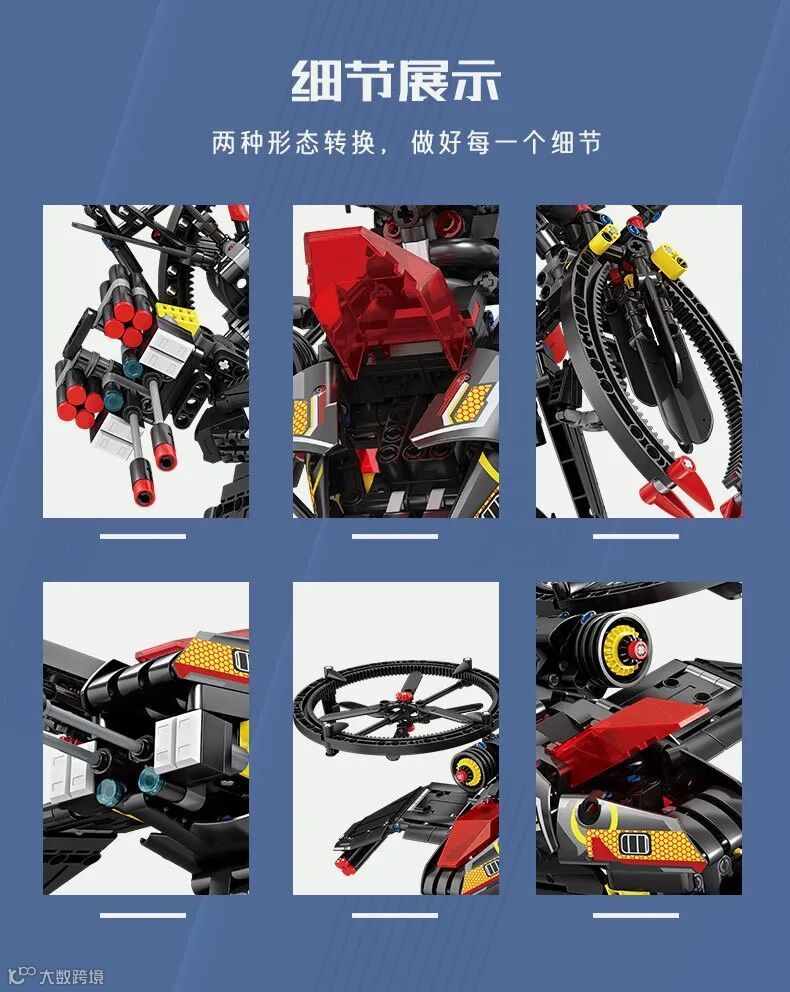 细节展示

两种形态转换，做好每一个细节

大数跨境