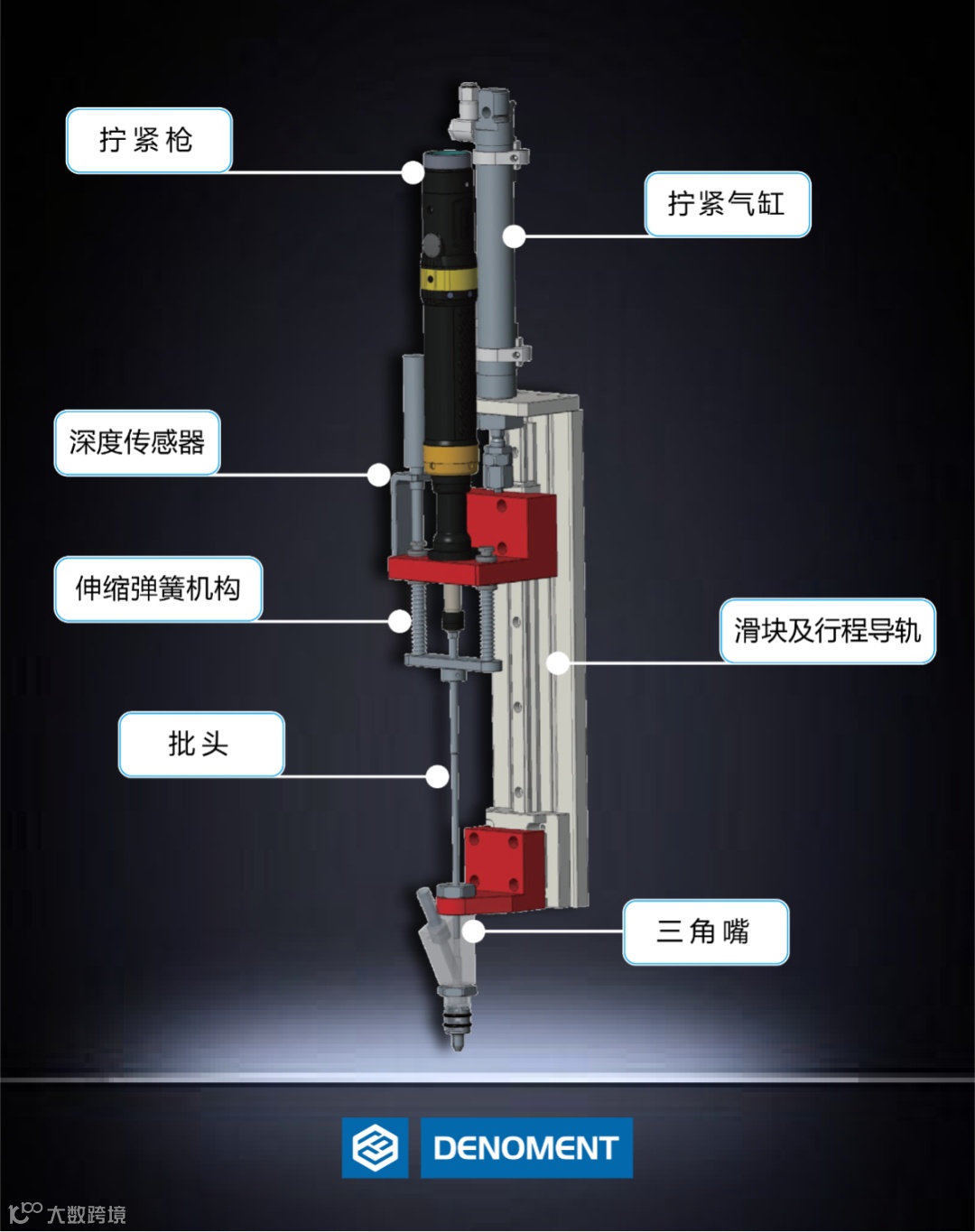 拧紧枪

拧紧气缸

深度传感器

伸缩弹簧机构

滑块及行程导轨

批头

三角嘴

DENOMENT

大数跨境