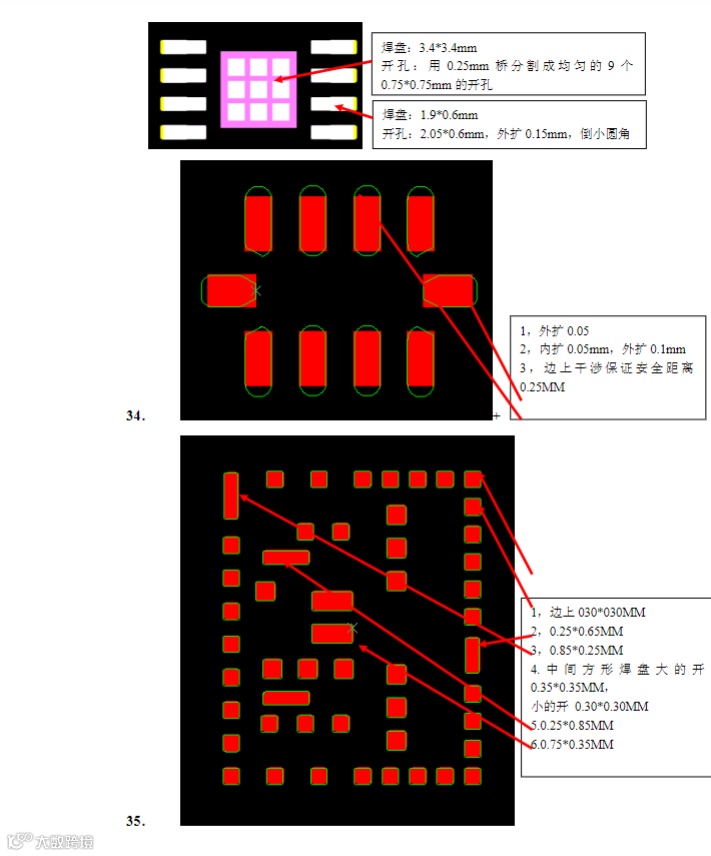 焊盘：3.4*3.4mm
开孔：用 0.25mm 桥分割成均匀的 9 个 0.75*0.75mm 的开孔

焊盘：1.9*0.6mm
开孔：2.05*0.6mm，外扩 0.15mm，倒小圆角

1，外扩 0.05
2，内扩 0.05mm，外扩 0.1mm
3，边上干涉保证安全距离 0.25MM

34.

1，边上 030*030MM
2，0.25*0.65MM
3，0.85*0.25MM
4. 中间方形焊盘大的开 0.35*0.35MM，
小的开 0.30*0.30MM
5.0.25*0.85MM
6.0.75*0.35MM

35.

大数跨境