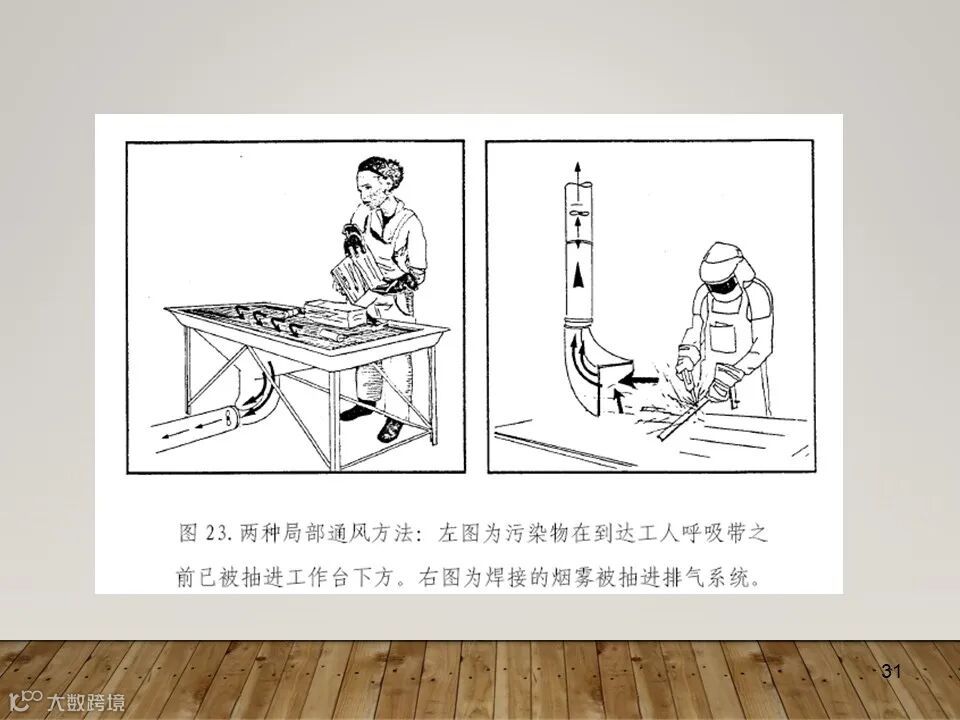 图 23. 两种局部通风方法：左图为污染物在到达工人呼吸带之前已被抽进工作台下方。右图为焊接的烟雾被抽进排气系统。

31

大数跨境