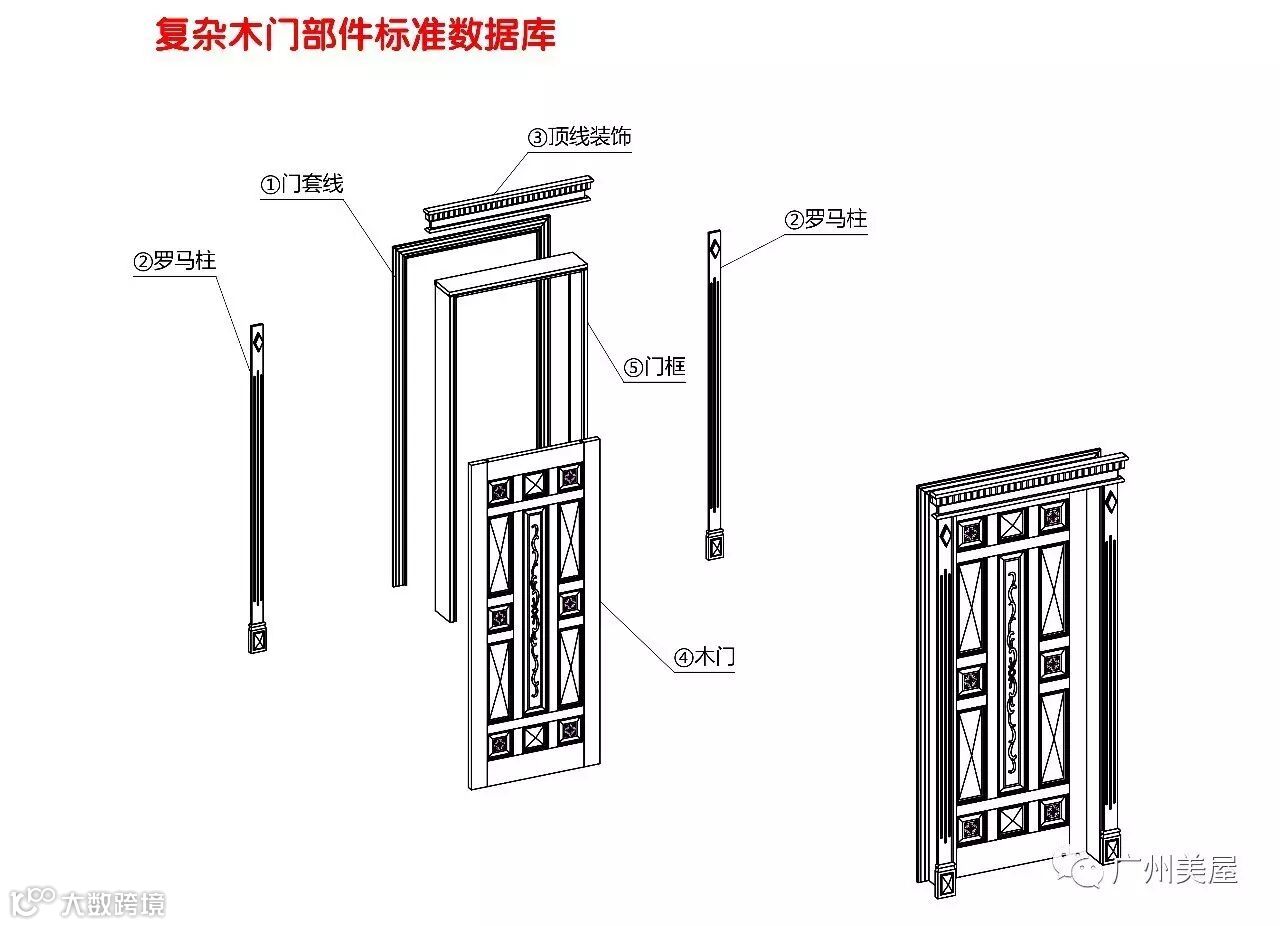 复杂木门部件标准数据库

③顶线装饰

①门套线

②罗马柱

②罗马柱

⑤门框

④木门

广州美屋

大数跨境