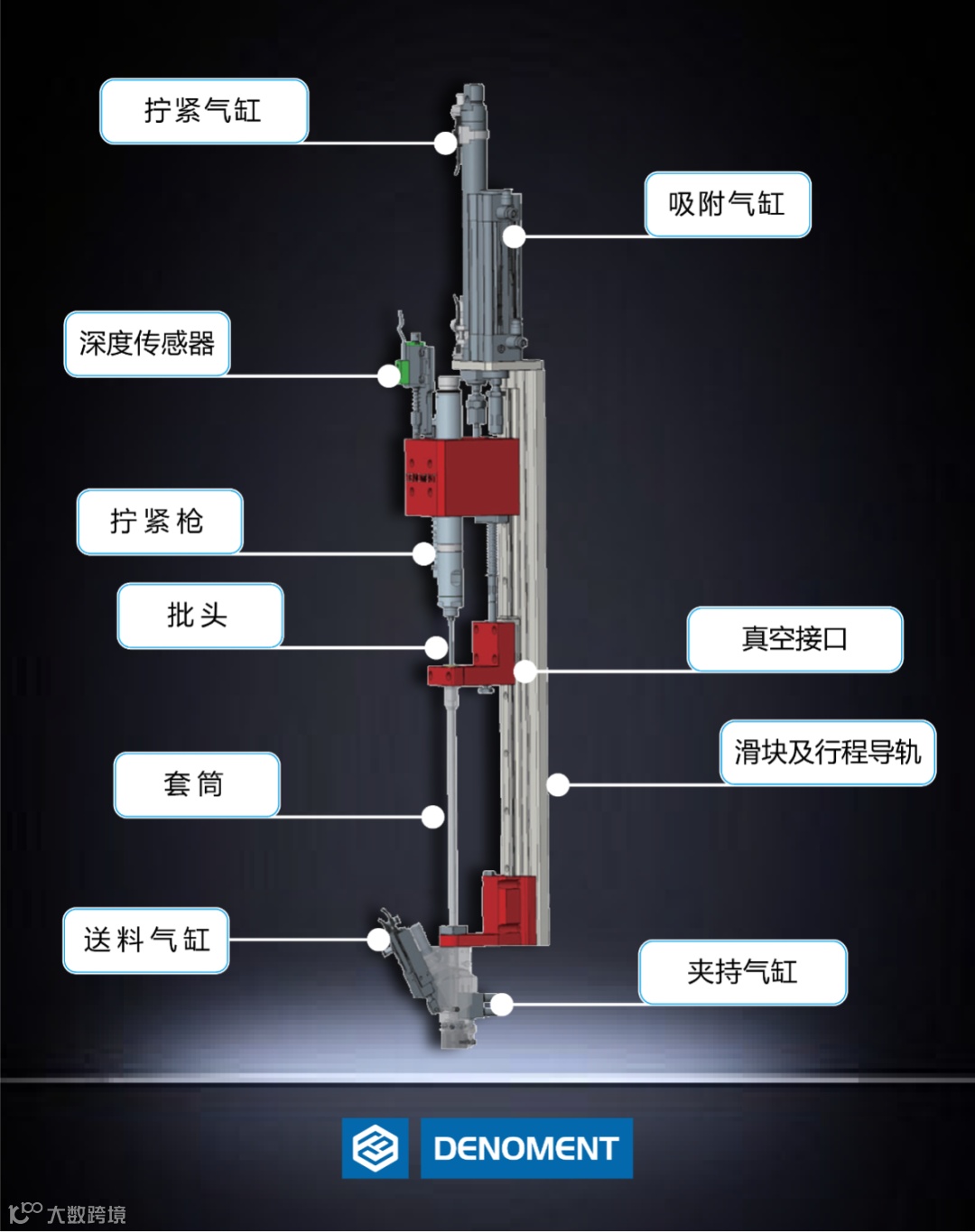 拧紧气缸

吸附气缸

深度传感器

拧紧枪

批头

真空接口

滑块及行程导轨

套筒

送料气缸

夹持气缸

DENOMENT

大数跨境