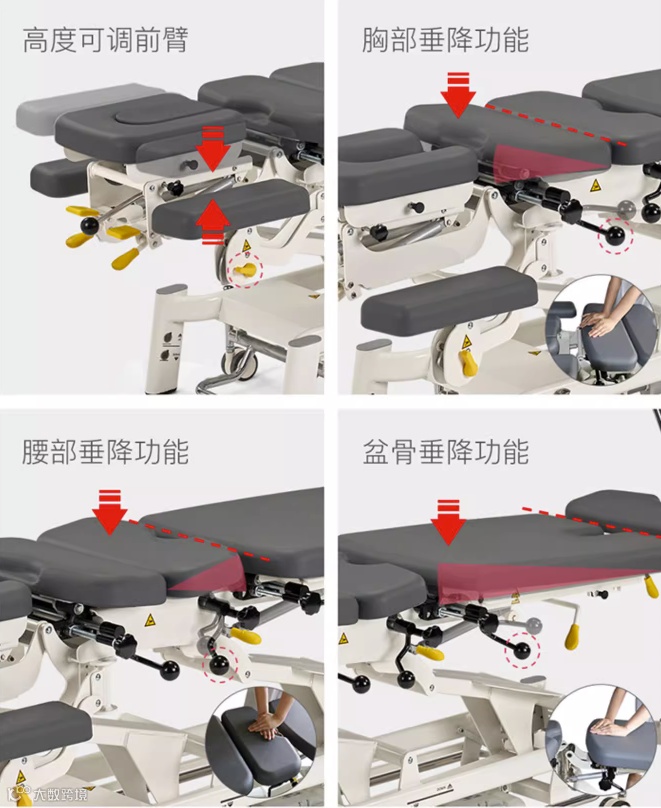 高度可调前臂

胸部垂降功能

腰部垂降功能

盆骨垂降功能

大数跨境