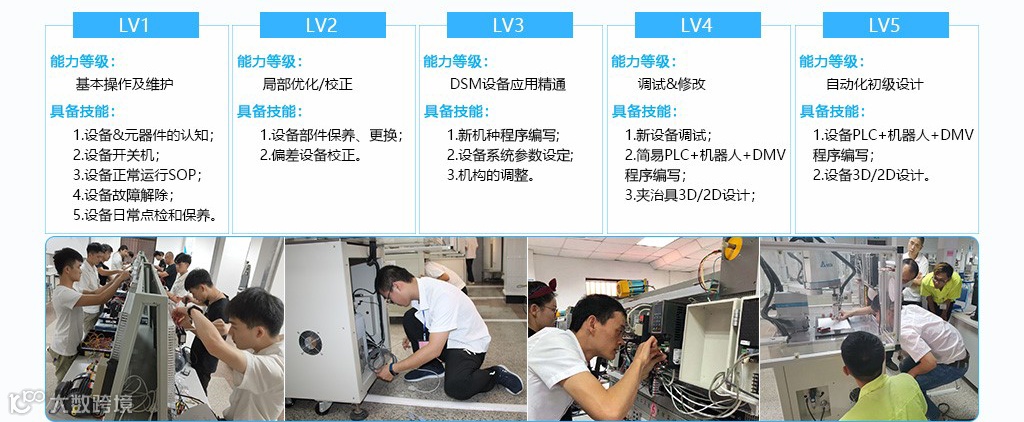 LV1

能力等级：

基本操作及维护

具备技能：

1.设备&元器件的认知；
2.设备开关机；
3.设备正常运行SOP；
4.设备故障解除；
5.设备日常点检和保养。

LV2

能力等级：

局部优化/校正

具备技能：

1.设备部件保养、更换；
2.偏差设备校正。

LV3

能力等级：

DSM设备应用精通

具备技能：

1.新机种程序编写；
2.设备系统参数设定；
3.机构的调整。

LV4

能力等级：

调试&修改

具备技能：

1.新设备调试；
2.简易PLC+机器人+DMV程序编写；
3.夹治具3D/2D设计；

LV5

能力等级：

自动化初级设计

具备技能：

1.设备PLC+机器人+DMV程序编写；
2.设备3D/2D设计。

大数跨境