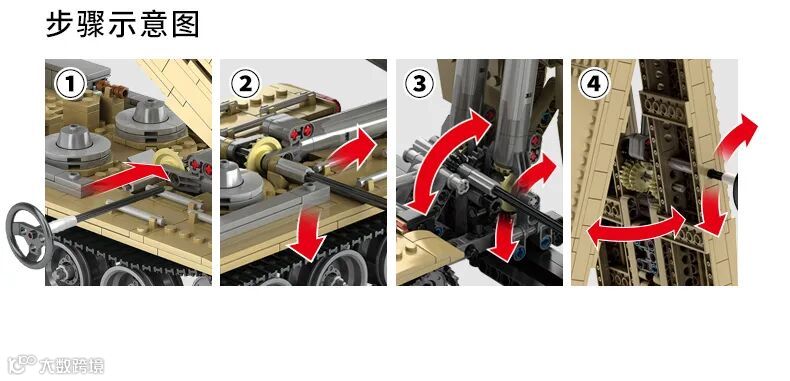 步骤示意图

1

2

3

4

大数跨境