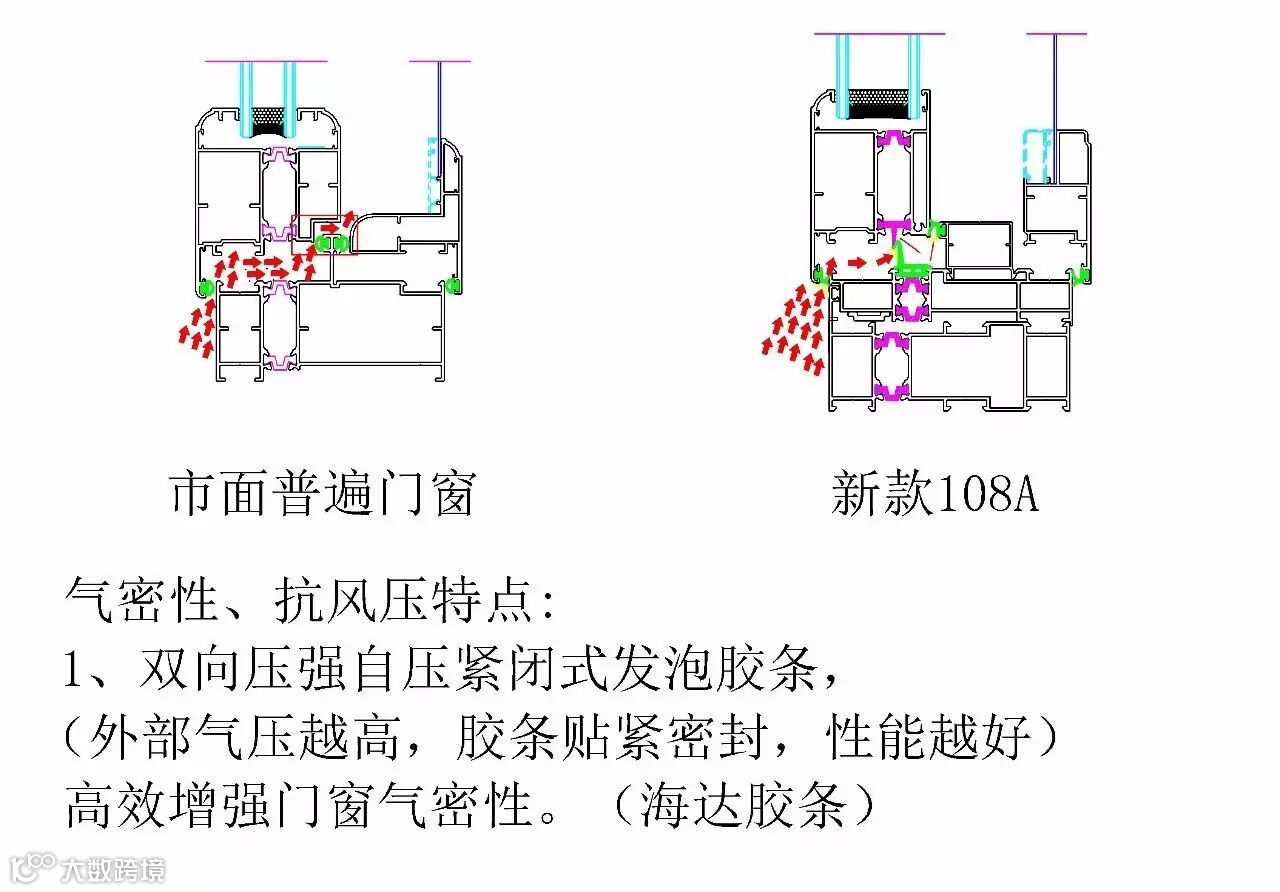 市面普遍门窗

新款108A

气密性、抗风压特点:
1、双向压强自压紧闭式发泡胶条,
(外部气压越高,胶条贴紧密封,性能越好)
高效增强门窗气密性。(海达胶条)

大数跨境