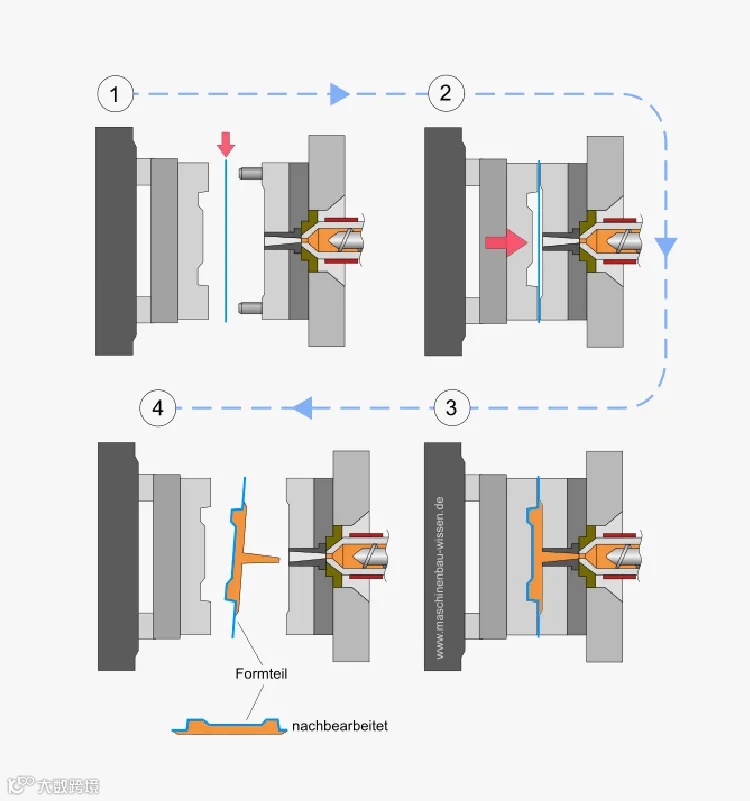 1

2

4

3

www.maschinenbau-wissen.de

Formteil

nachbearbeitet

大数跨境