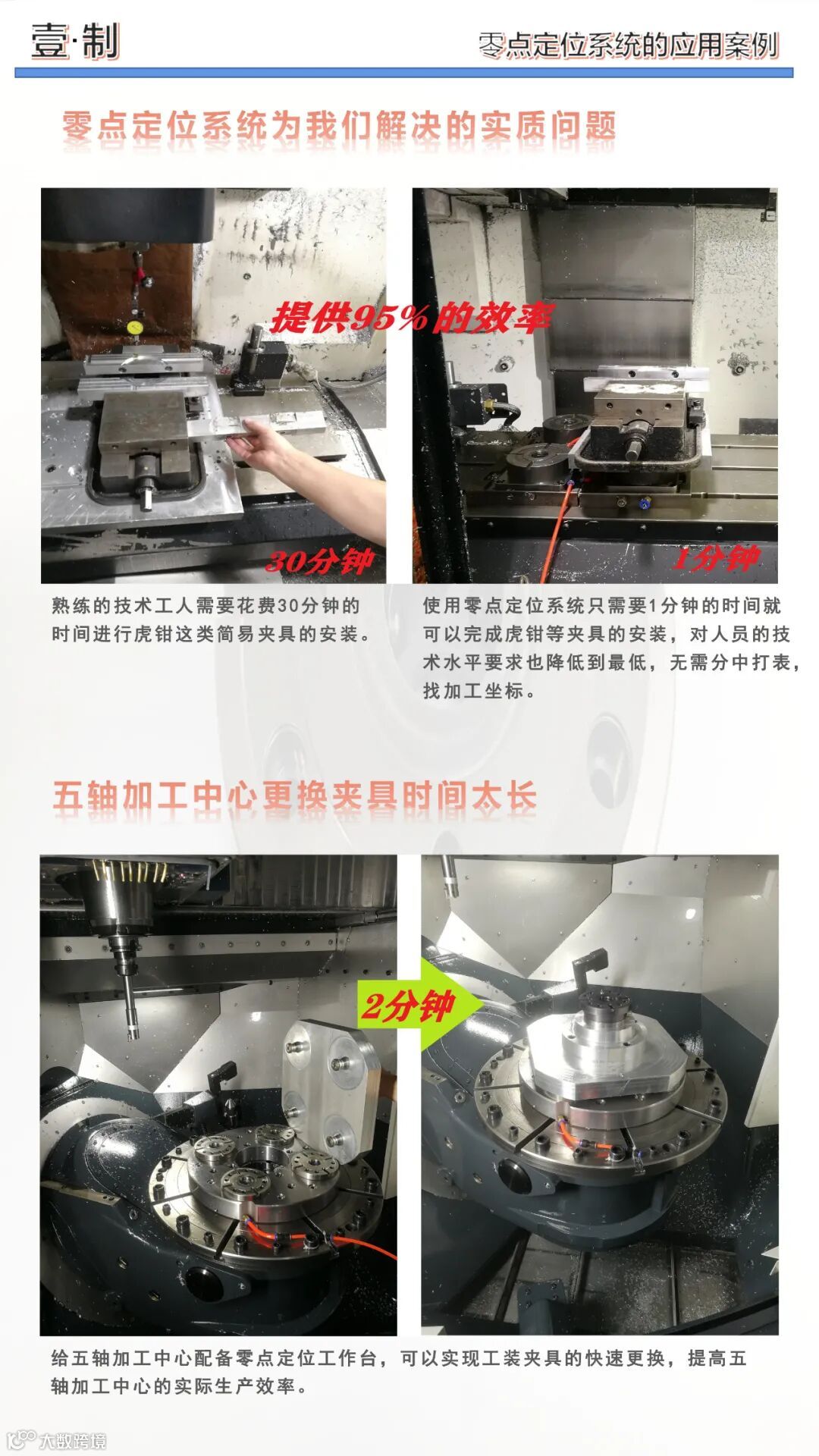 壹·制

零点定位系统的应用案例

零点定位系统为我们解决的实质问题

提供95%的效率

30分钟

1分钟

熟练的技术工人需要花费30分钟的时间进行虎钳这类简易夹具的安装。

使用零点定位系统只需要1分钟的时间就可以完成虎钳等夹具的安装，对人员的技术水平要求也降低到最低，无需分中打表，找加工坐标。

五轴加工中心更换夹具时间太长

2分钟

给五轴加工中心配备零点定位工作台，可以实现工装夹具的快速更换，提高五轴加工中心的实际生产效率。

大数跨境