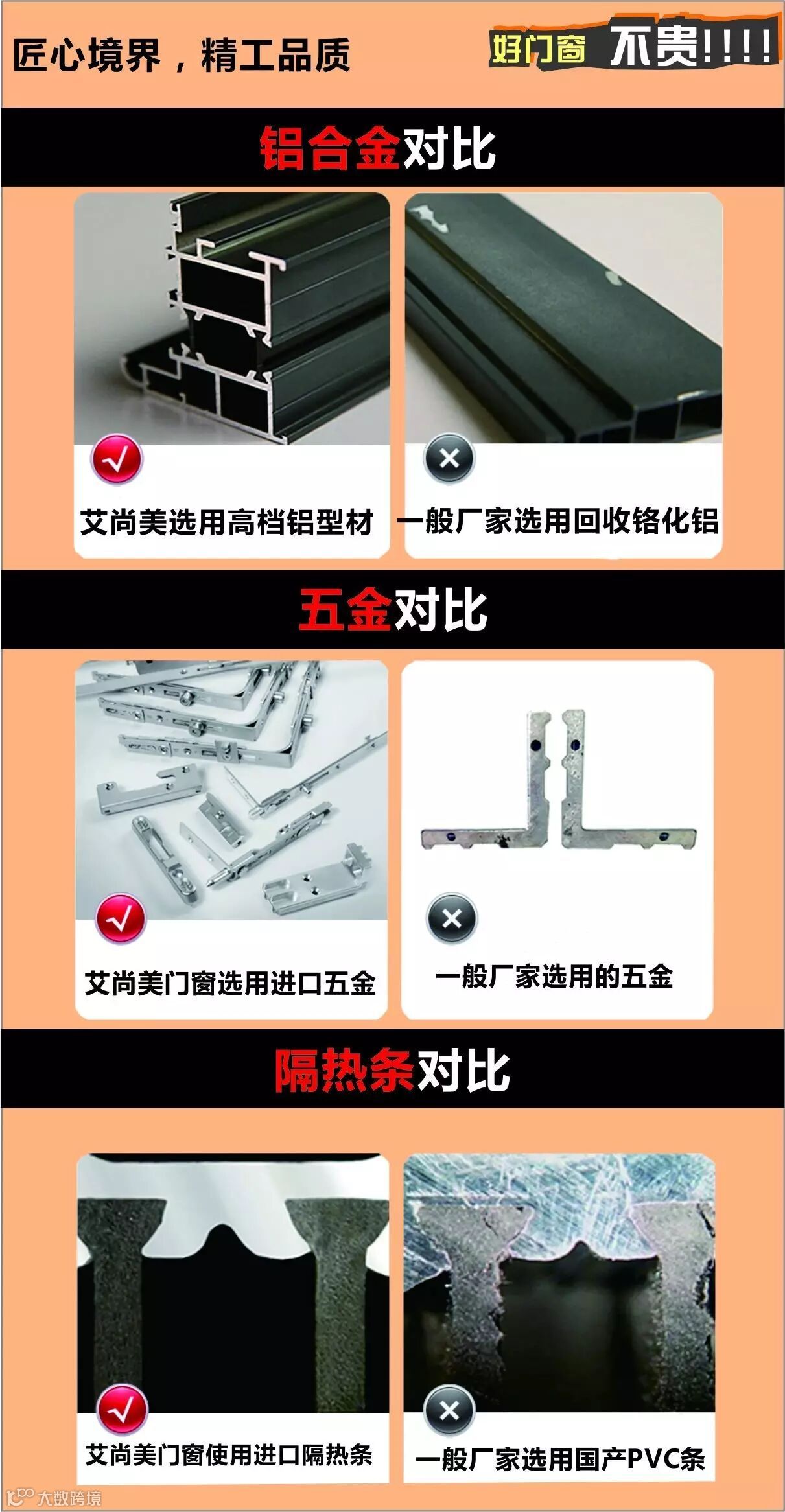 匠心境界，精工品质

好门窗 不贵!!!!

铝合金对比

艾尚美选用高档铝型材

一般厂家选用回收铬化铝

五金对比

艾尚美门窗选用进口五金

一般厂家选用的五金

隔热条对比

艾尚美门窗使用进口隔热条

一般厂家选用国产PVC条

大数跨境