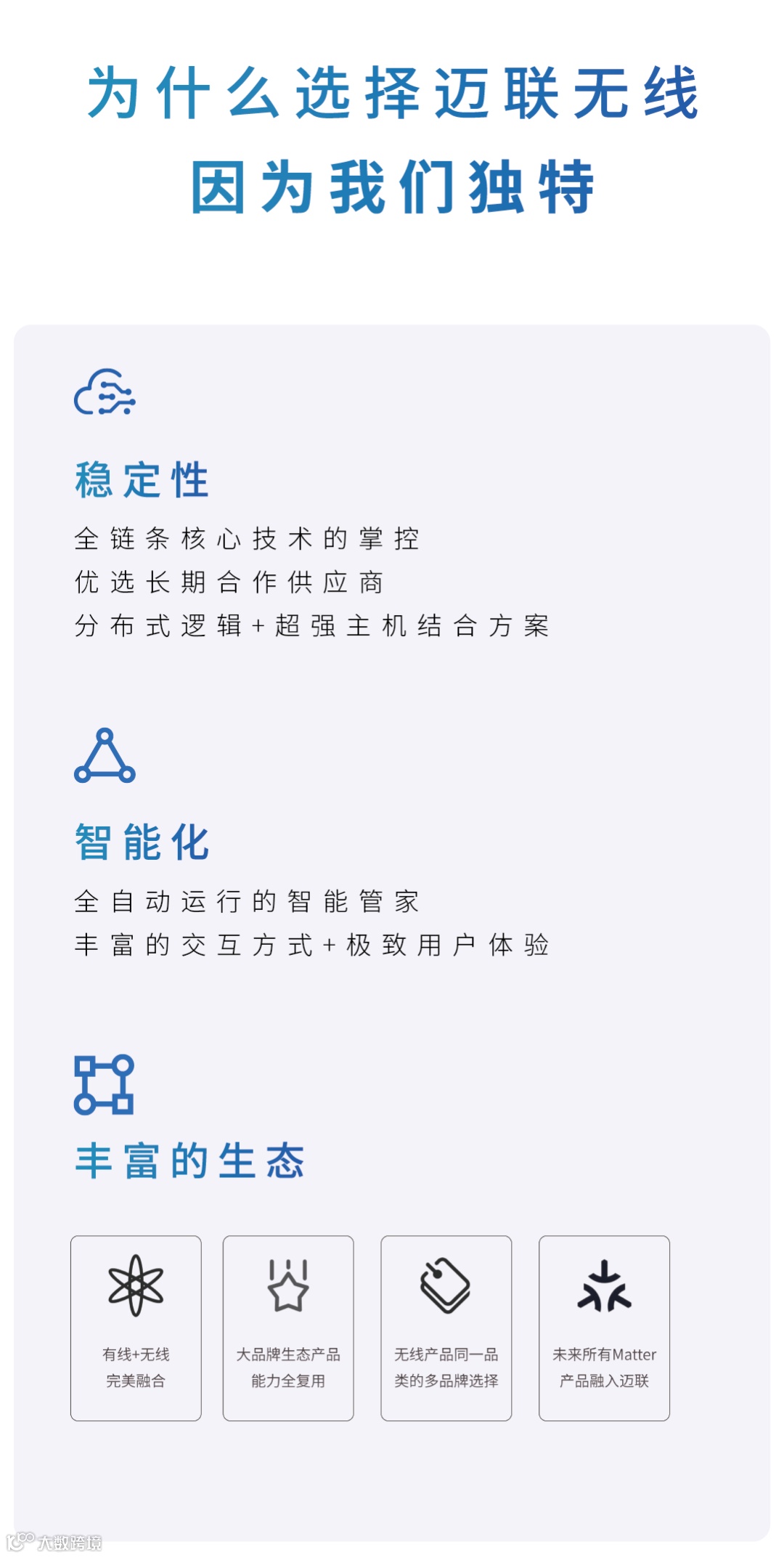 为什么选择迈联无线
因为我们独特

稳定性

全链条核心技术的掌控
优选长期合作供应商
分布式逻辑+超强主机结合方案

智能化

全自动运行的智能管家
丰富的交互方式+极致用户体验

丰富的生态

有线+无线
完美融合

大品牌生态产品
能力全复用

无线产品同一品
类的多品牌选择

未来所有Matter
产品融入迈联

大数跨境