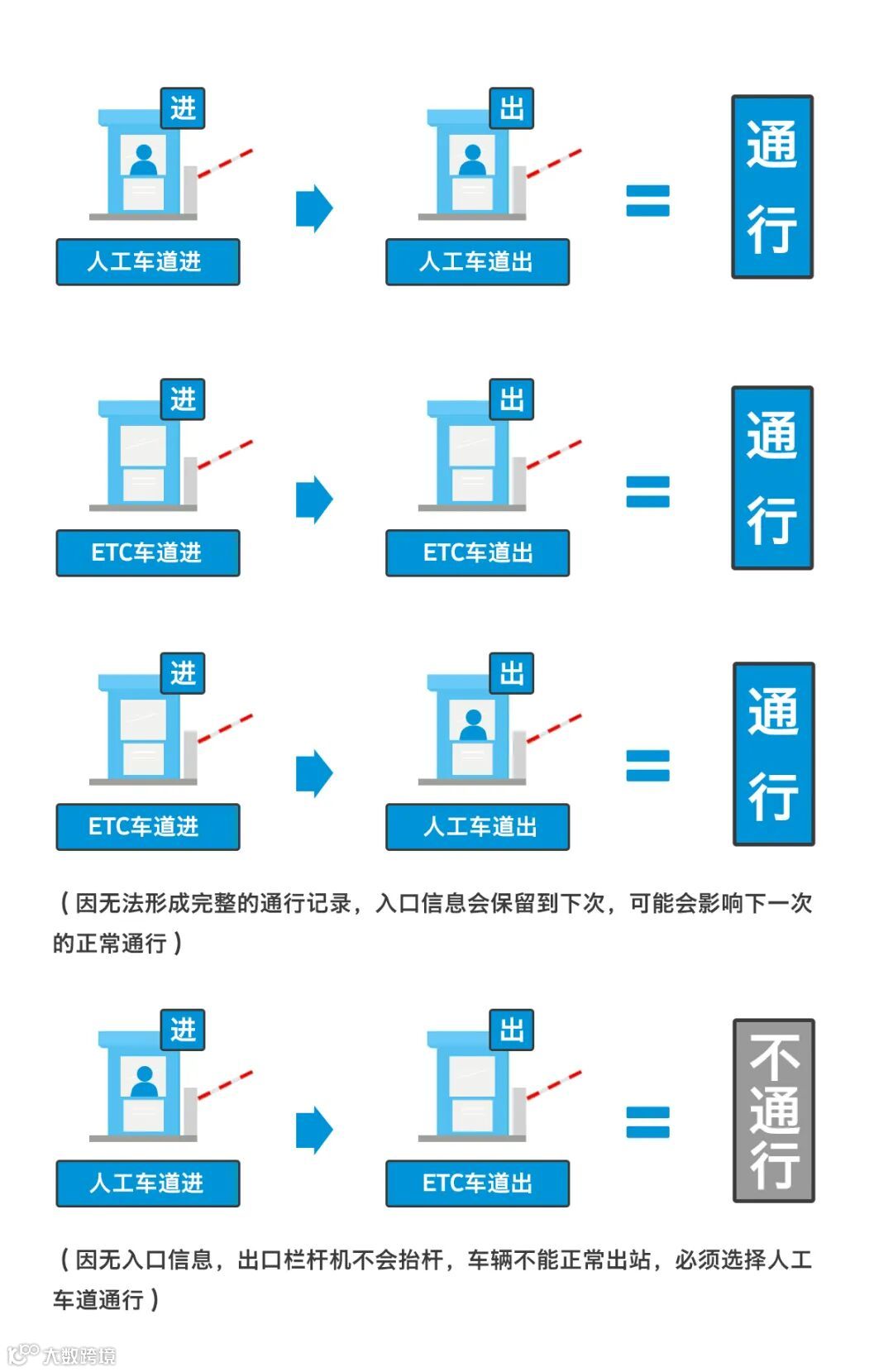 进
人工车道进

出
人工车道出

=

通行

进
ETC车道进

出
ETC车道出

=

通行

进
ETC车道进

出
人工车道出

=

通行

（因无法形成完整的通行记录，入口信息会保留到下次，可能会影响下一次的正常通行）

进
人工车道进

出
ETC车道出

=

不通行

（因无入口信息，出口栏杆机不会抬杆，车辆不能正常出站，必须选择人工车道通行）

大数跨境