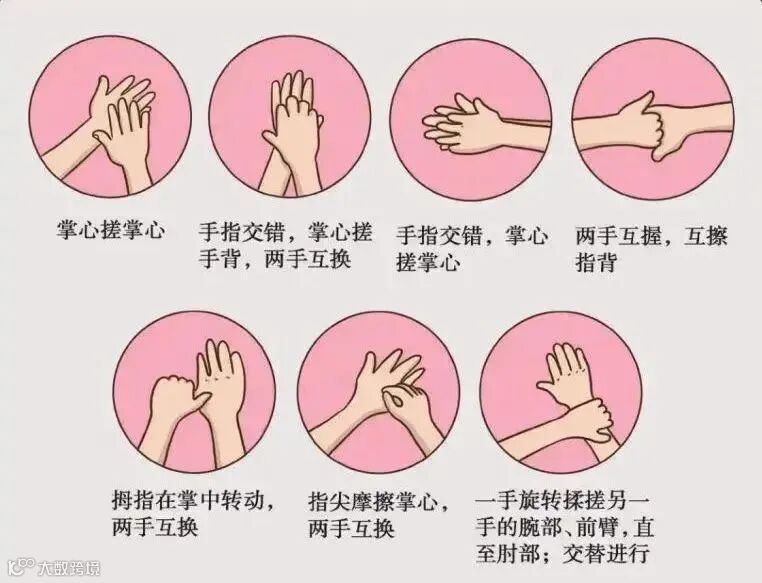 掌心搓掌心

手指交错，掌心搓手背，两手互换

手指交错，掌心搓掌心

两手互握，互擦指背

拇指在掌中转动，两手互换

指尖摩擦掌心，两手互换

一手旋转揉搓另一手的腕部、前臂，直至肘部；交替进行

大数跨境