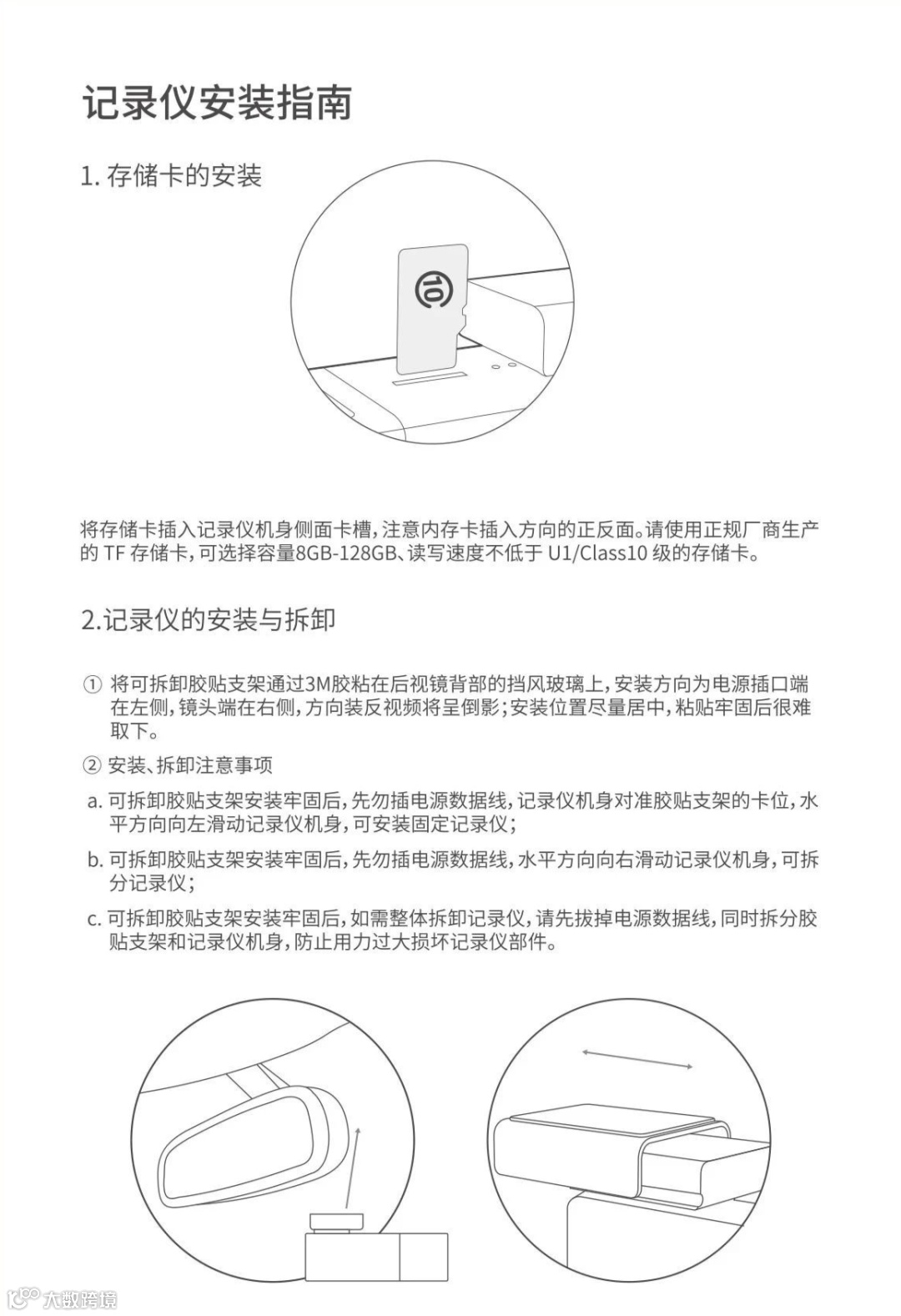 记录仪安装指南

1. 存储卡的安装

10

将存储卡插入记录仪机身侧面卡槽，注意内存卡插入方向的正反面。请使用正规厂商生产的 TF 存储卡，可选择容量8GB-128GB、读写速度不低于 U1/Class10 级的存储卡。

2.记录仪的安装与拆卸

① 将可拆卸胶贴支架通过3M胶粘在后视镜背部的挡风玻璃上，安装方向为电源插口端在左侧，镜头端在右侧，方向装反视频将呈倒影；安装位置尽量居中，粘贴牢固后很难取下。

② 安装、拆卸注意事项

a. 可拆卸胶贴支架安装牢固后，先勿插电源数据线，记录仪机身对准胶贴支架的卡位，水平方向向左滑动记录仪机身，可安装固定记录仪；

b. 可拆卸胶贴支架安装牢固后，先勿插电源数据线，水平方向向右滑动记录仪机身，可拆分记录仪；

c. 可拆卸胶贴支架安装牢固后，如需整体拆卸记录仪，请先拔掉电源数据线，同时拆分胶贴支架和记录仪机身，防止用力过大损坏记录仪部件。

大数跨境