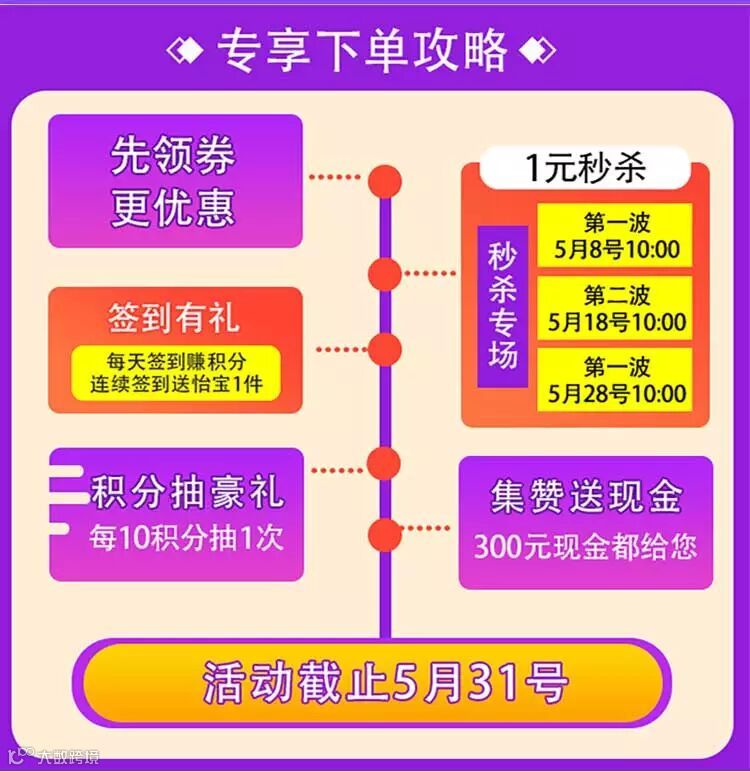 专享下单攻略

先领券
更优惠

签到有礼
每天签到赚积分
连续签到送怡宝1件

积分抽豪礼
每10积分抽1次

1元秒杀

秒杀专场

第一波
5月8号10:00

第二波
5月18号10:00

第一波
5月28号10:00

集赞送现金
300元现金都给您

活动截止5月31号

大数跨境