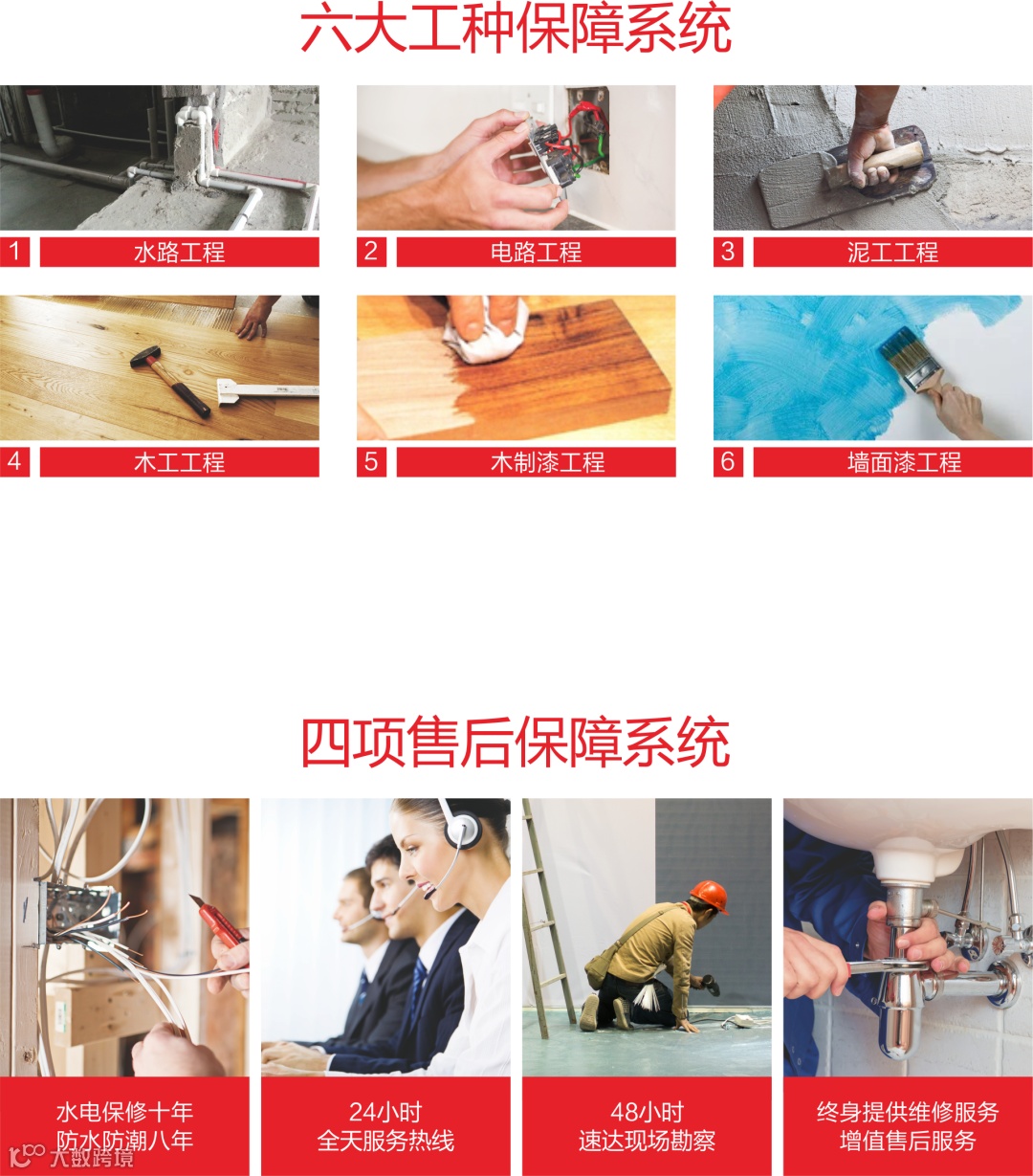 六大工种保障系统

1 水路工程

2 电路工程

3 泥工工程

4 木工工程

5 木制漆工程

6 墙面漆工程

四项售后保障系统

水电保修十年
防水防潮八年

24小时
全天服务热线

48小时
速达现场勘察

终身提供维修服务
增值售后服务

大数跨境