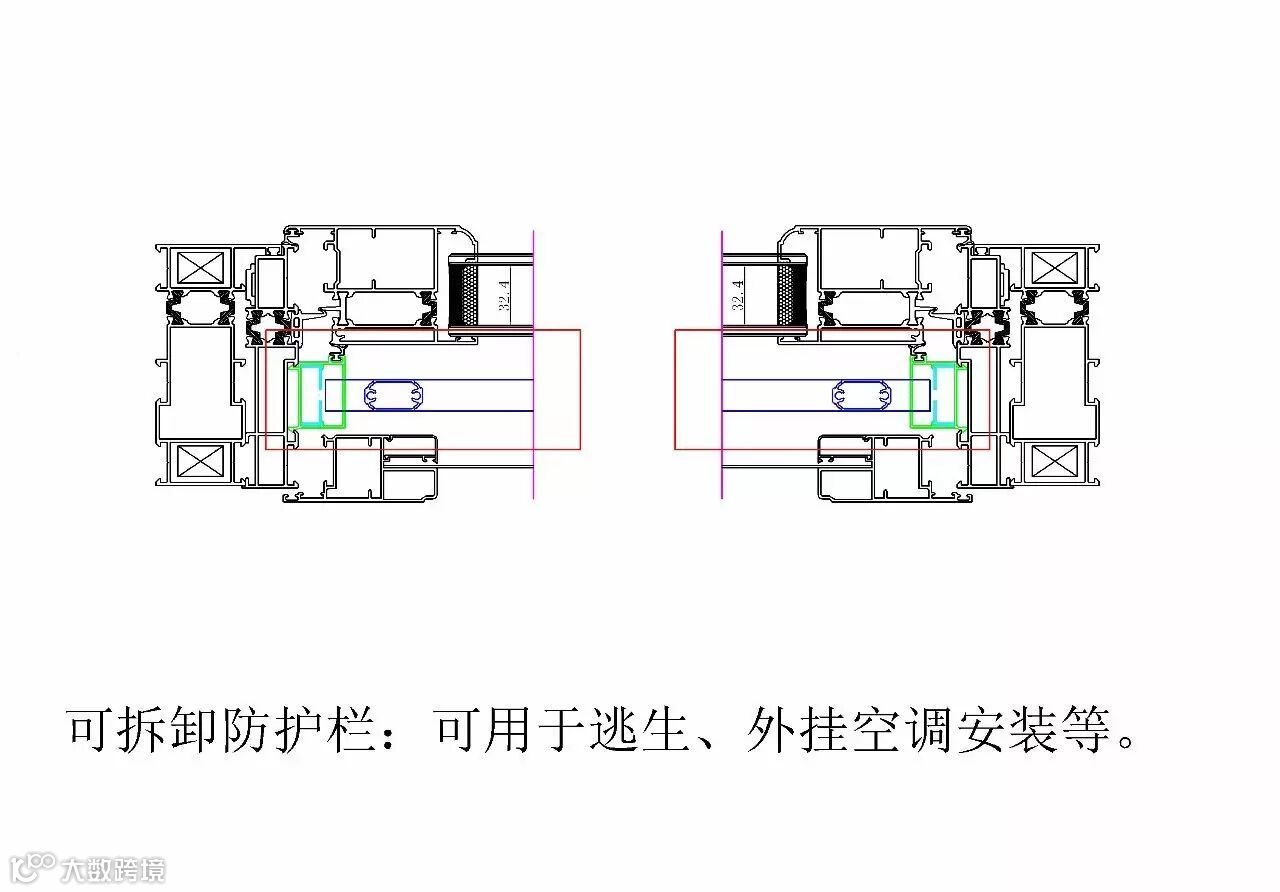 32.4

32.4

可拆卸防护栏：可用于逃生、外挂空调安装等。

大数跨境