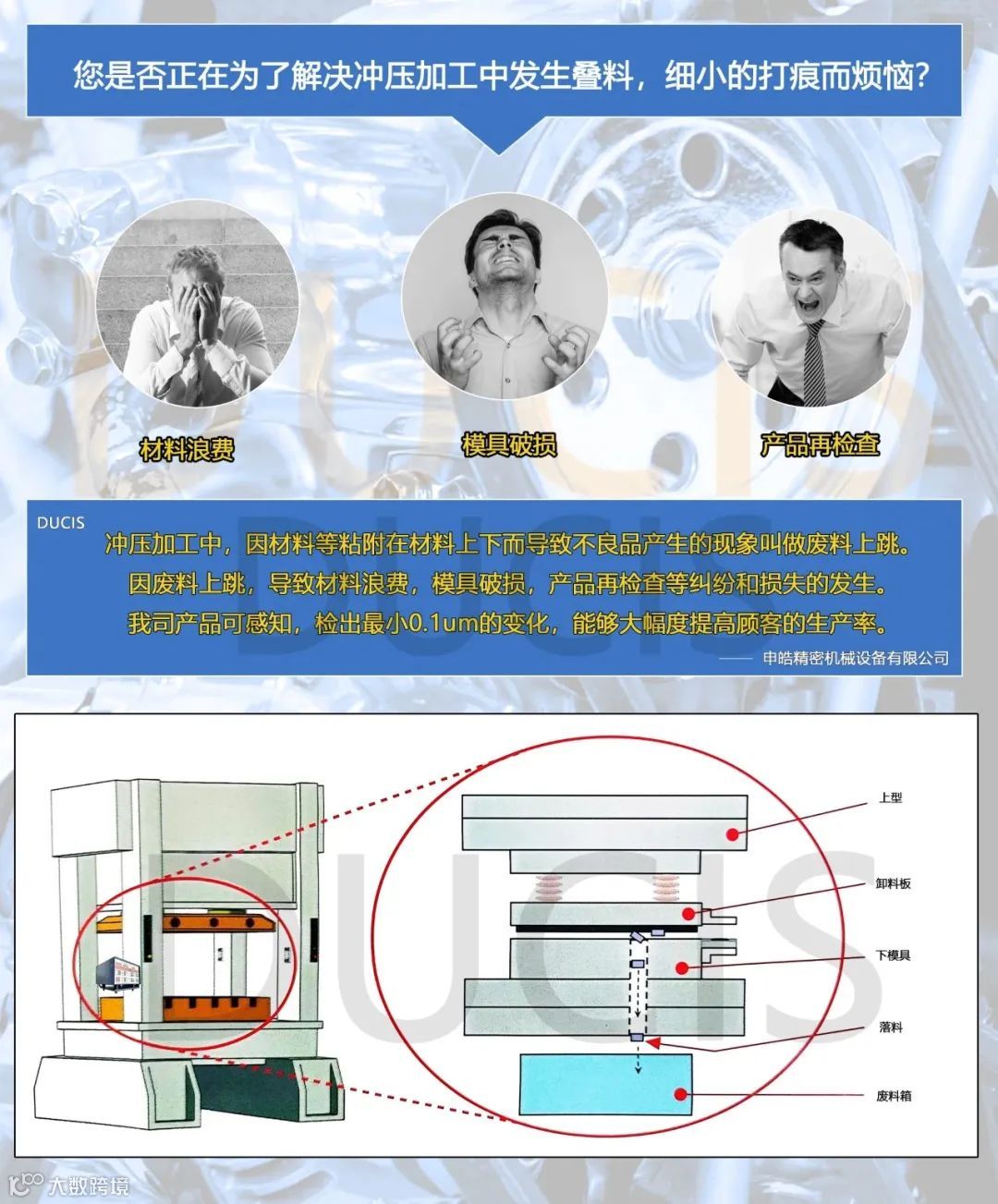 您是否正在为了解决冲压加工中发生叠料，细小的打痕而烦恼？

材料浪费

模具破损

产品再检查

DUCIS

冲压加工中，因材料等粘附在材料上下而导致不良品产生的现象叫做废料上跳。
因废料上跳，导致材料浪费，模具破损，产品再检查等纠纷和损失的发生。
我司产品可感知，检出最小0.1um的变化，能够大幅度提高顾客的生产率。

—— 申皓精密机械设备有限公司

DUCIS

上型

卸料板

下模具

落料

废料箱

大数跨境