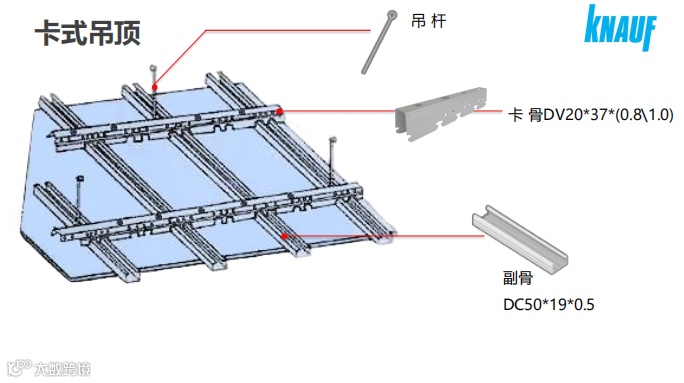 卡式吊顶

吊 杆

KNAUF

卡 骨DV20*37*(0.8\1.0)

副骨

DC50*19*0.5

大数跨境