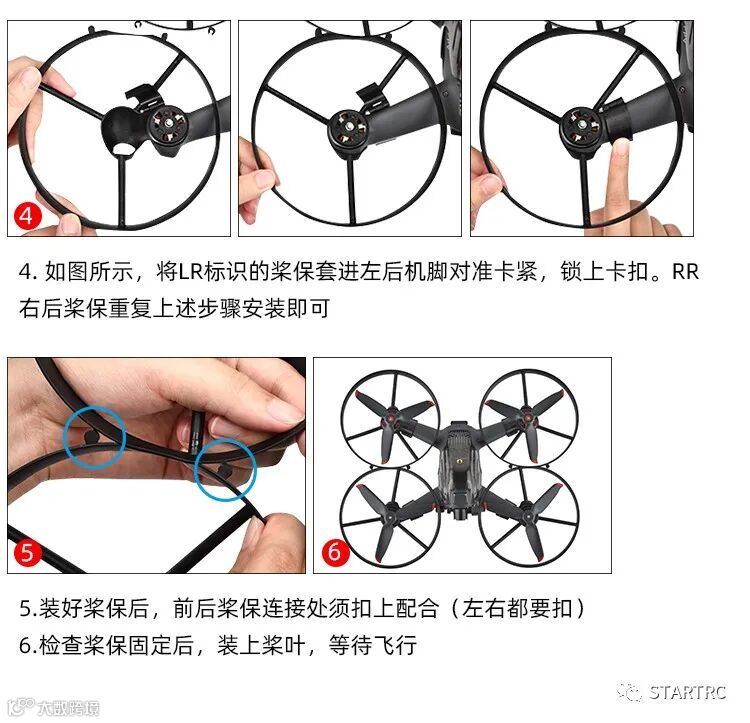 4

4. 如图所示，将LR标识的桨保套进左后机脚对准卡紧，锁上卡扣。RR右后桨保重复上述步骤安装即可

5

6

5.装好桨保后，前后桨保连接处须扣上配合（左右都要扣）
6.检查桨保固定后，装上桨叶，等待飞行

大数跨境

STARTRC