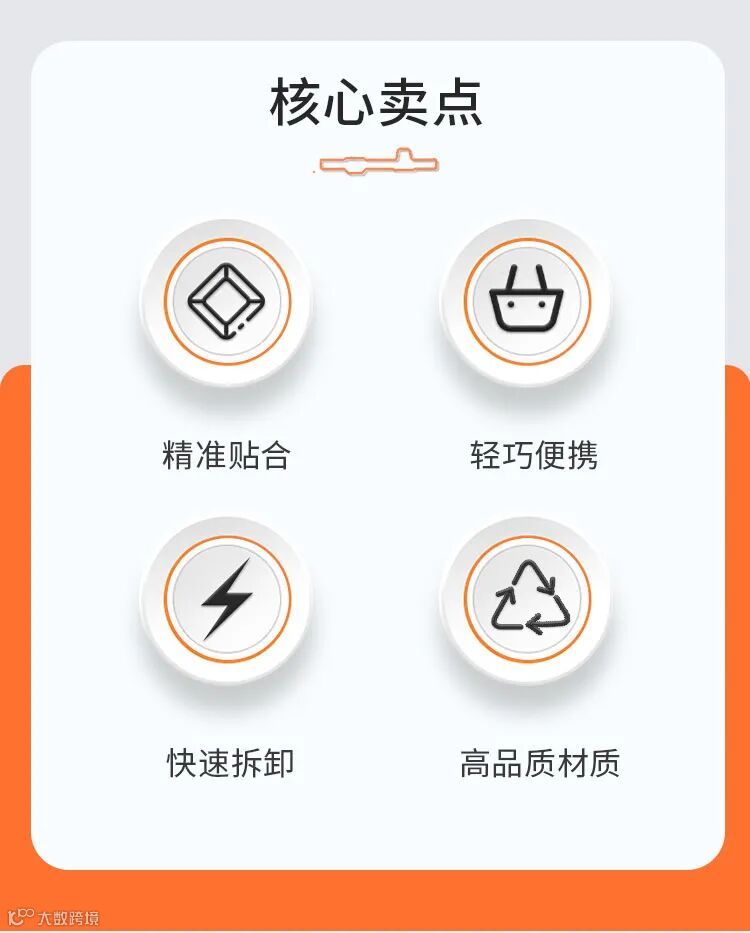 核心卖点

精准贴合

轻巧便携

快速拆卸

高品质材质

大数跨境