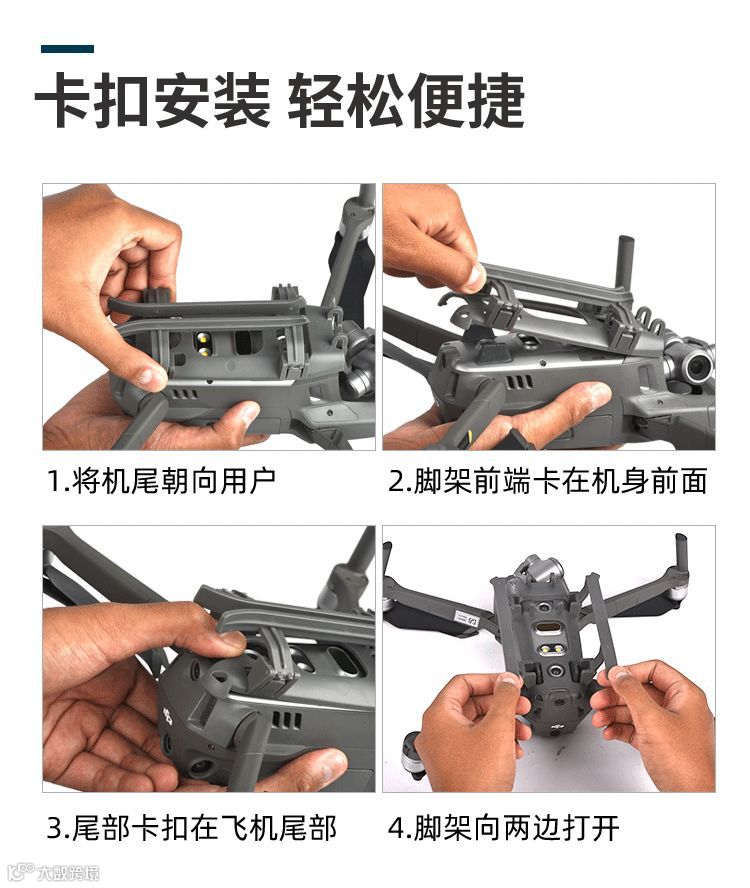 卡扣安装 轻松便捷

1.将机尾朝向用户

2.脚架前端卡在机身前面

3.尾部卡扣在飞机尾部

4.脚架向两边打开

大数跨境