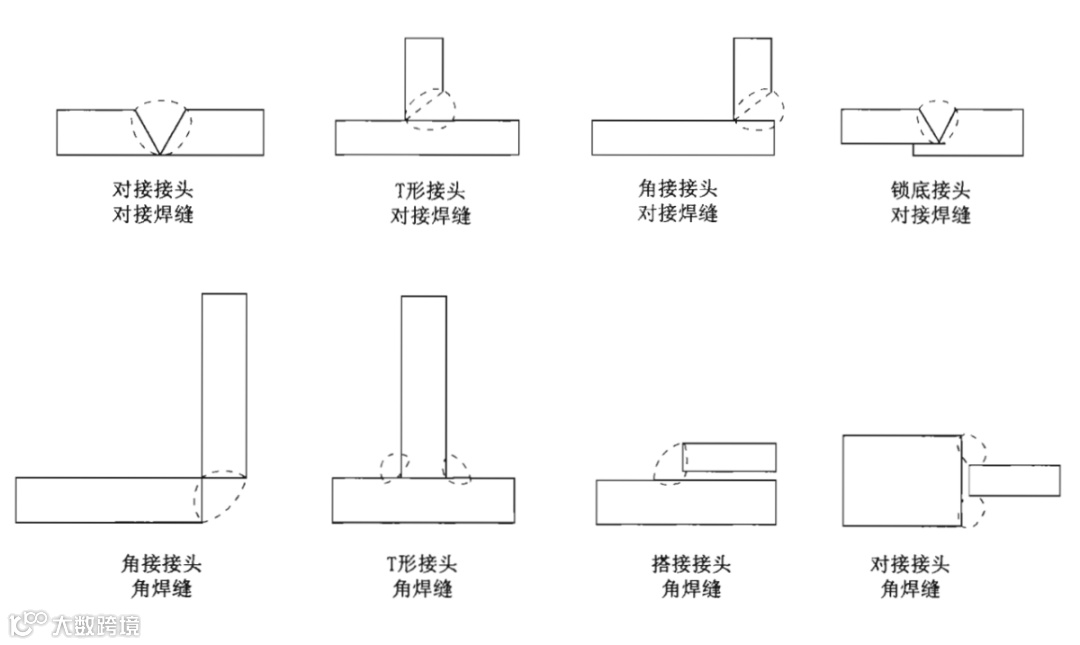 对接接头
对接焊缝

T形接头
对接焊缝

角接接头
对接焊缝

锁底接头
对接焊缝

角接接头
角焊缝

T形接头
角焊缝

搭接接头
角焊缝

对接接头
角焊缝

大数跨境