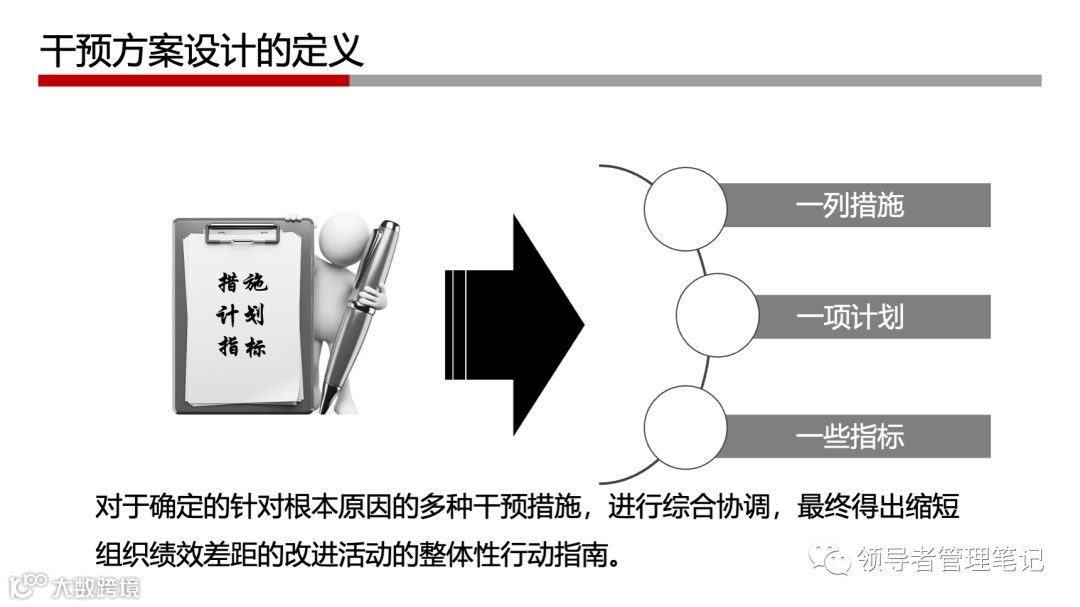 干预方案设计的定义

措施
计划
指标

一列措施

一项计划

一些指标

对于确定的针对根本原因的多种干预措施，进行综合协调，最终得出缩短组织绩效差距的改进活动的整体性行动指南。

领导者管理笔记

大数跨境