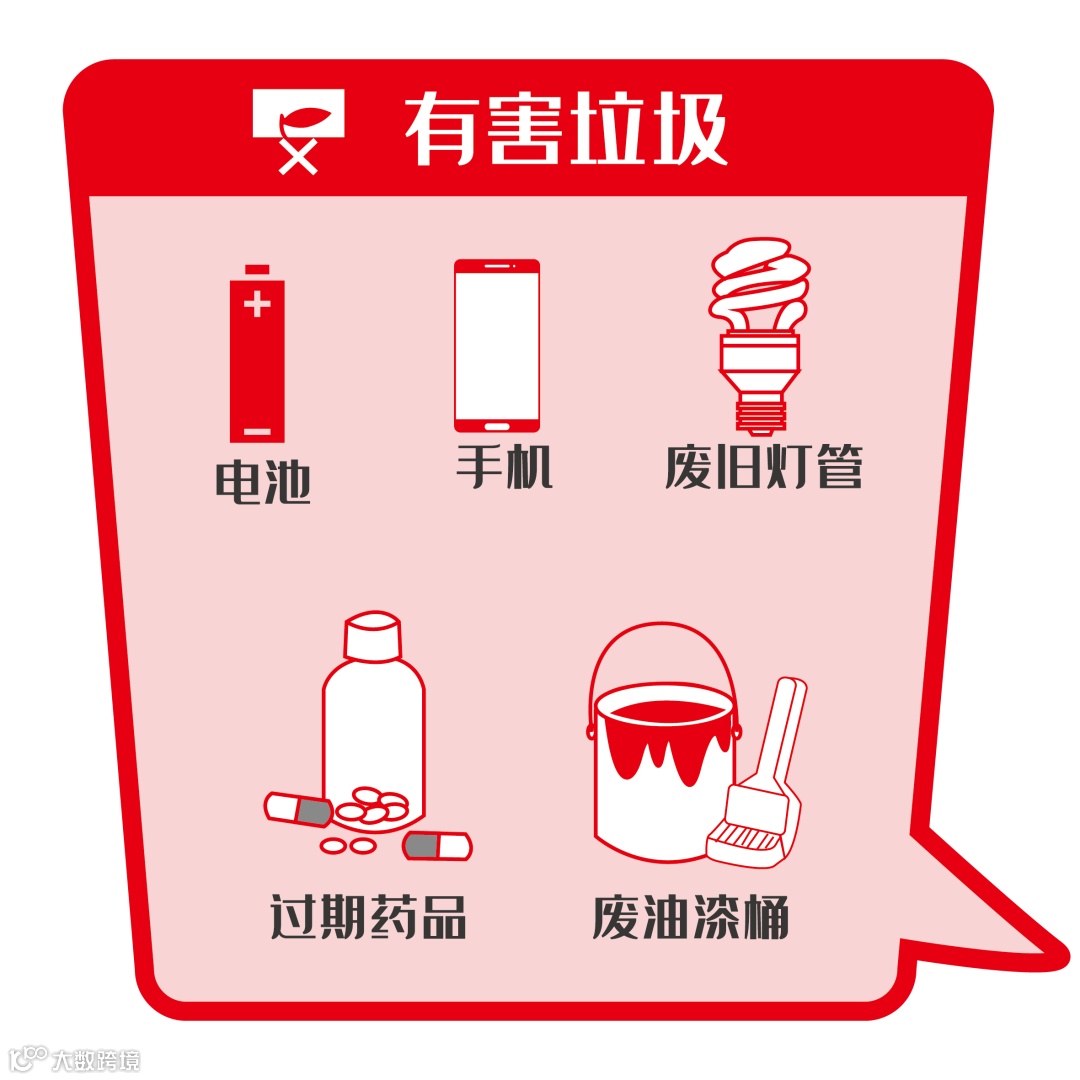 有害垃圾

电池

手机

废旧灯管

过期药品

废油漆桶

大数跨境