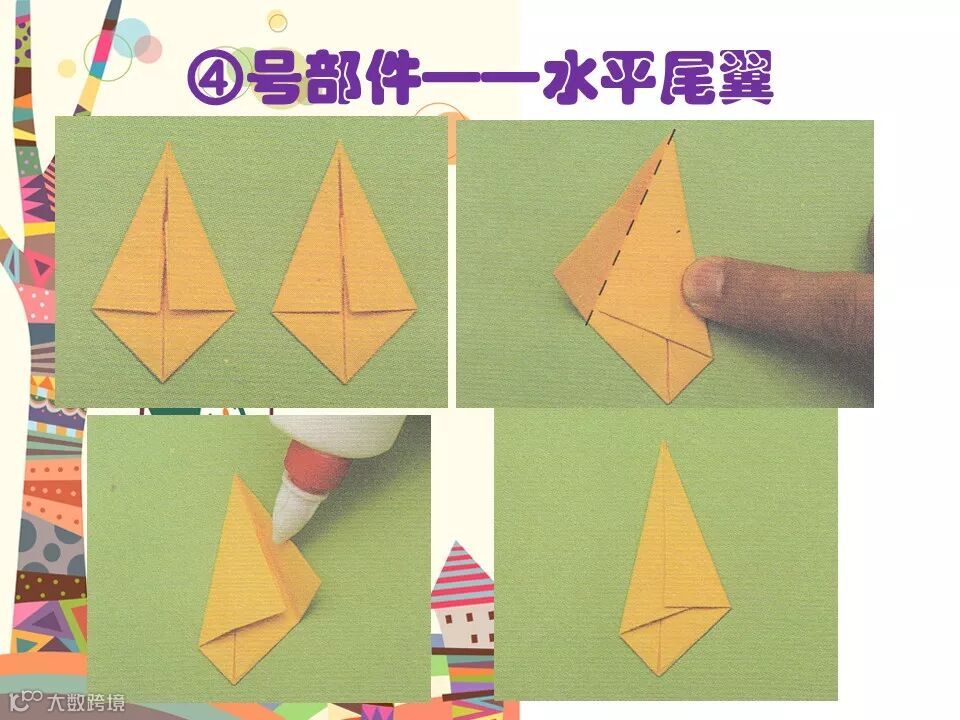 ④号部件——水平尾翼

大数跨境