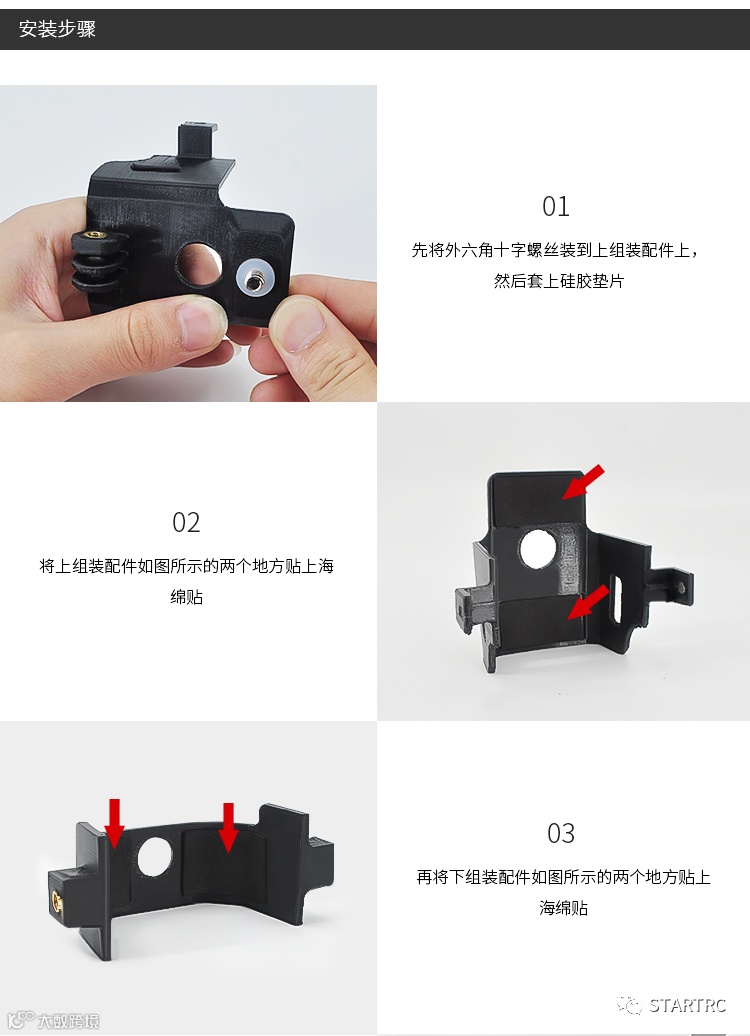 安装步骤

01

先将外六角十字螺丝装到上组装配件上，然后套上硅胶垫片

02

将上组装配件如图所示的两个地方贴上海绵贴

03

再将下组装配件如图所示的两个地方贴上海绵贴

大数跨境

STARTRC