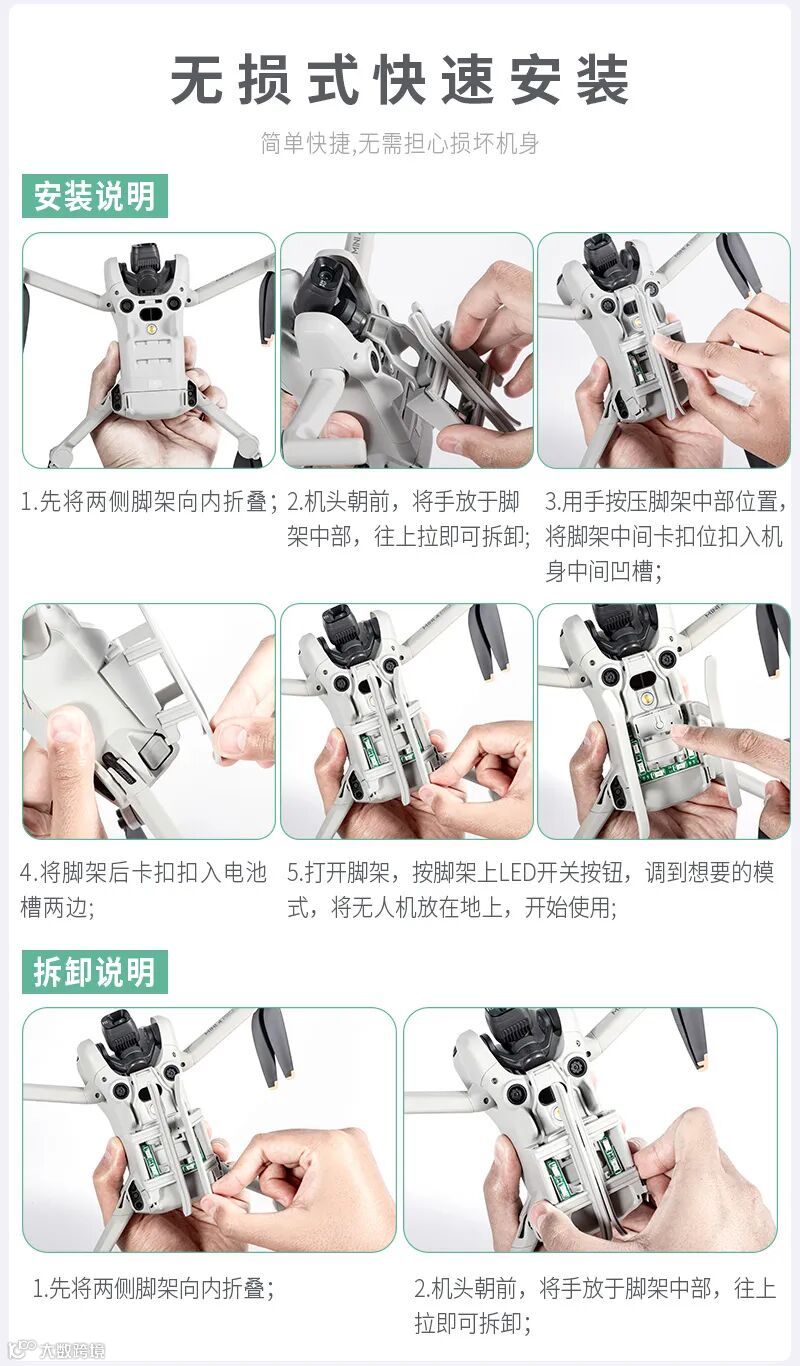 无损式快速安装

简单快捷,无需担心损坏机身

安装说明

1.先将两侧脚架向内折叠；

2.机头朝前，将手放于脚架中部，往上拉即可拆卸；

3.用手按压脚架中部位置，将脚架中间卡扣位扣入机身中间凹槽；

4.将脚架后卡扣扣入电池槽两边；

5.打开脚架，按脚架上LED开关按钮，调到想要的模式，将无人机放在地上，开始使用；

拆卸说明

1.先将两侧脚架向内折叠；

2.机头朝前，将手放于脚架中部，往上拉即可拆卸；

大数跨境