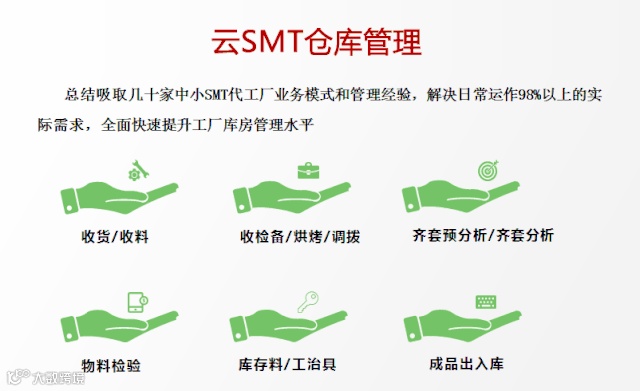 云SMT仓库管理

总结吸取几十家中小SMT代工厂业务模式和管理经验，解决日常运作98%以上的实际需求，全面快速提升工厂库房管理水平

收货/收料

收检备/烘烤/调拨

齐套预分析/齐套分析

物料检验

库存料/工治具

成品出入库

大数跨境