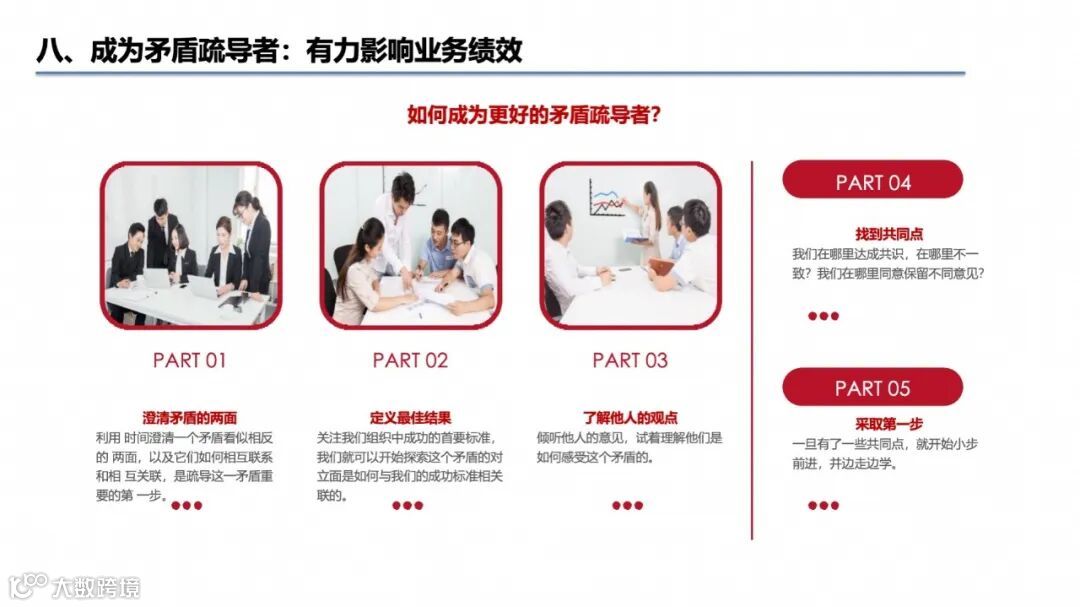 八、成为矛盾疏导者：有力影响业务绩效

如何成为更好的矛盾疏导者？

PART 01

澄清矛盾的两面

利用 时间澄清一个矛盾看似相反的 两面，以及它们如何相互联系和相 互关联，是疏导这一矛盾重要的第 一步。

PART 02

定义最佳结果

关注我们组织中成功的首要标准，我们就可以开始探索这个矛盾的对立面是如何与我们的成功标准相关联的。

PART 03

了解他人的观点

倾听他人的意见，试着理解他们是如何感受这个矛盾的。

PART 04

找到共同点

我们在哪里达成共识，在哪里不一致？我们在哪里同意保留不同意见？

PART 05

采取第一步

一旦有了一些共同点，就开始小步前进，并边走边学。

大数跨境