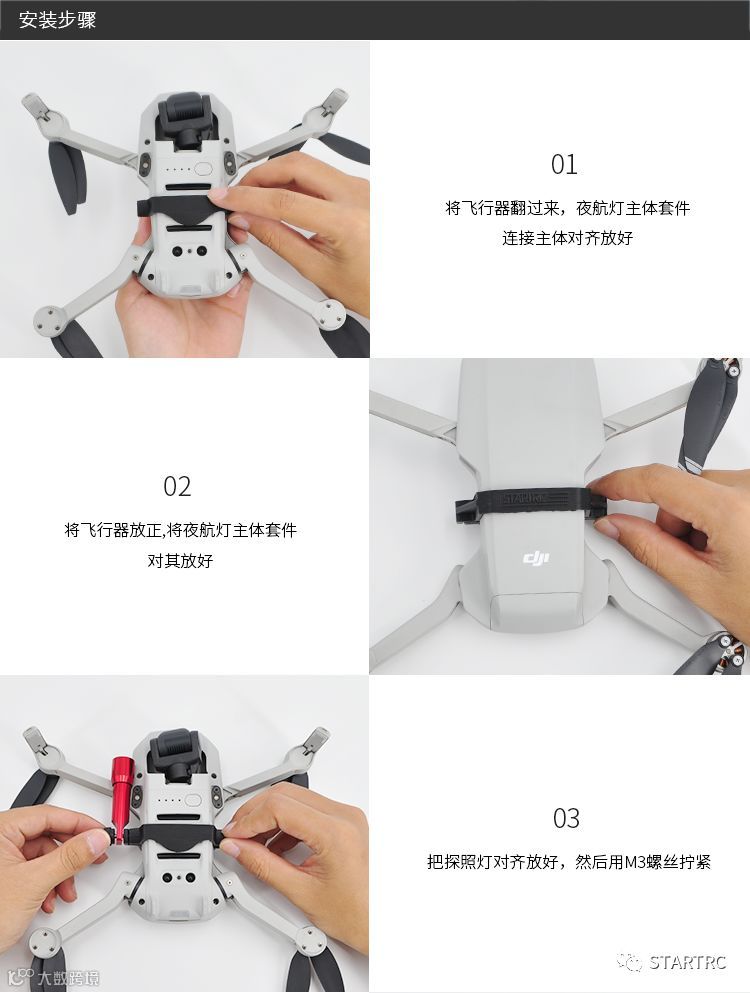 安装步骤

01

将飞行器翻过来，夜航灯主体套件连接主体对齐放好

02

将飞行器放正,将夜航灯主体套件对其放好

STARTRC

dji

03

把探照灯对齐放好，然后用M3螺丝拧紧

大数跨境

STARTRC