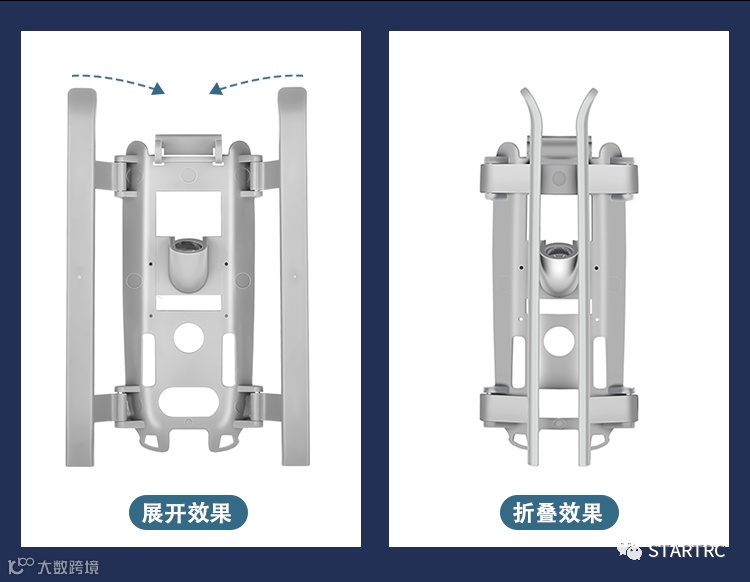 展开效果

折叠效果

大数跨境

STARTRC