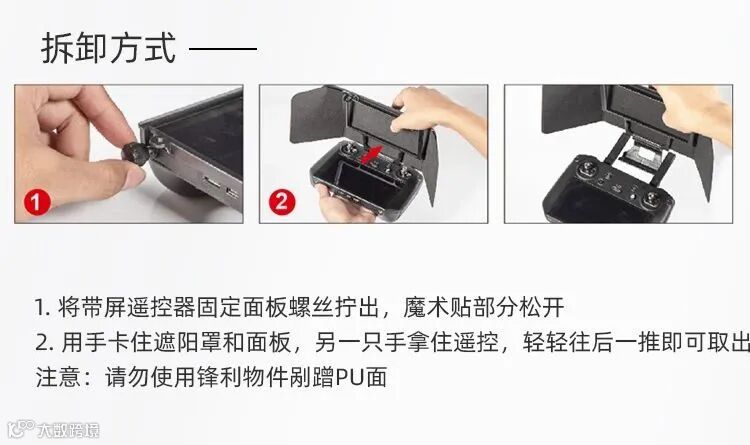 拆卸方式 ——

1

2

1. 将带屏遥控器固定面板螺丝拧出，魔术贴部分松开
2. 用手卡住遮阳罩和面板，另一只手拿住遥控，轻轻往后一推即可取出
注意：请勿使用锋利物件剐蹭PU面

大数跨境